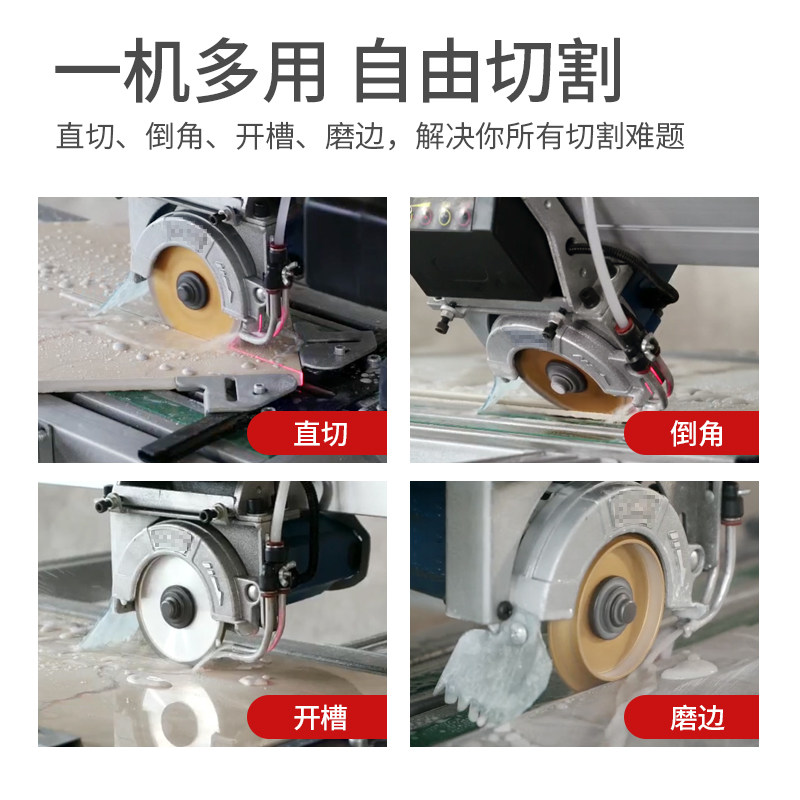 一机多用 自由切割

直切、倒角、开槽、磨边，解决你所有切割难题

直切

倒角

开槽

磨边