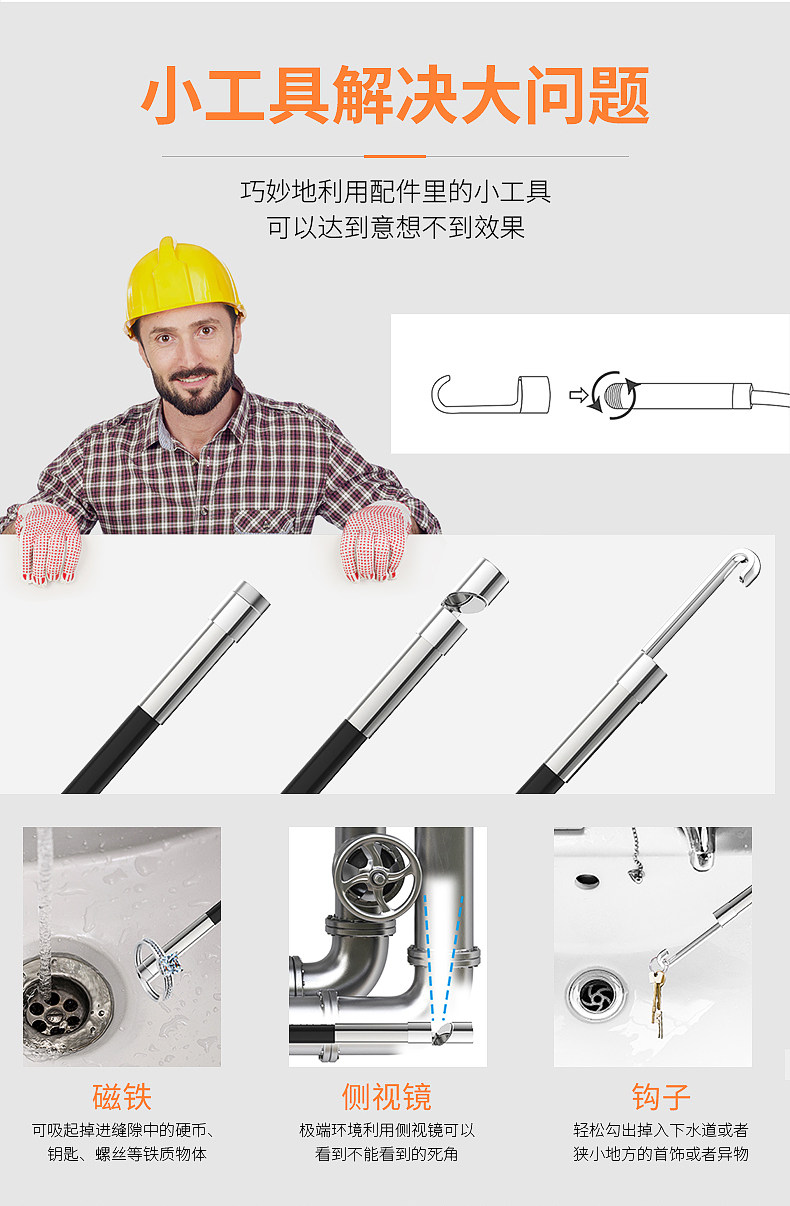 小工具解决大问题

巧妙地利用配件里的小工具
可以达到意想不到效果

磁铁
可吸起掉进缝隙中的硬币、钥匙、螺丝等铁质物体

侧视镜
极端环境利用侧视镜可以看到不能看到的死角

钩子
轻松勾出掉入下水道或者狭小地方的首饰或者异物