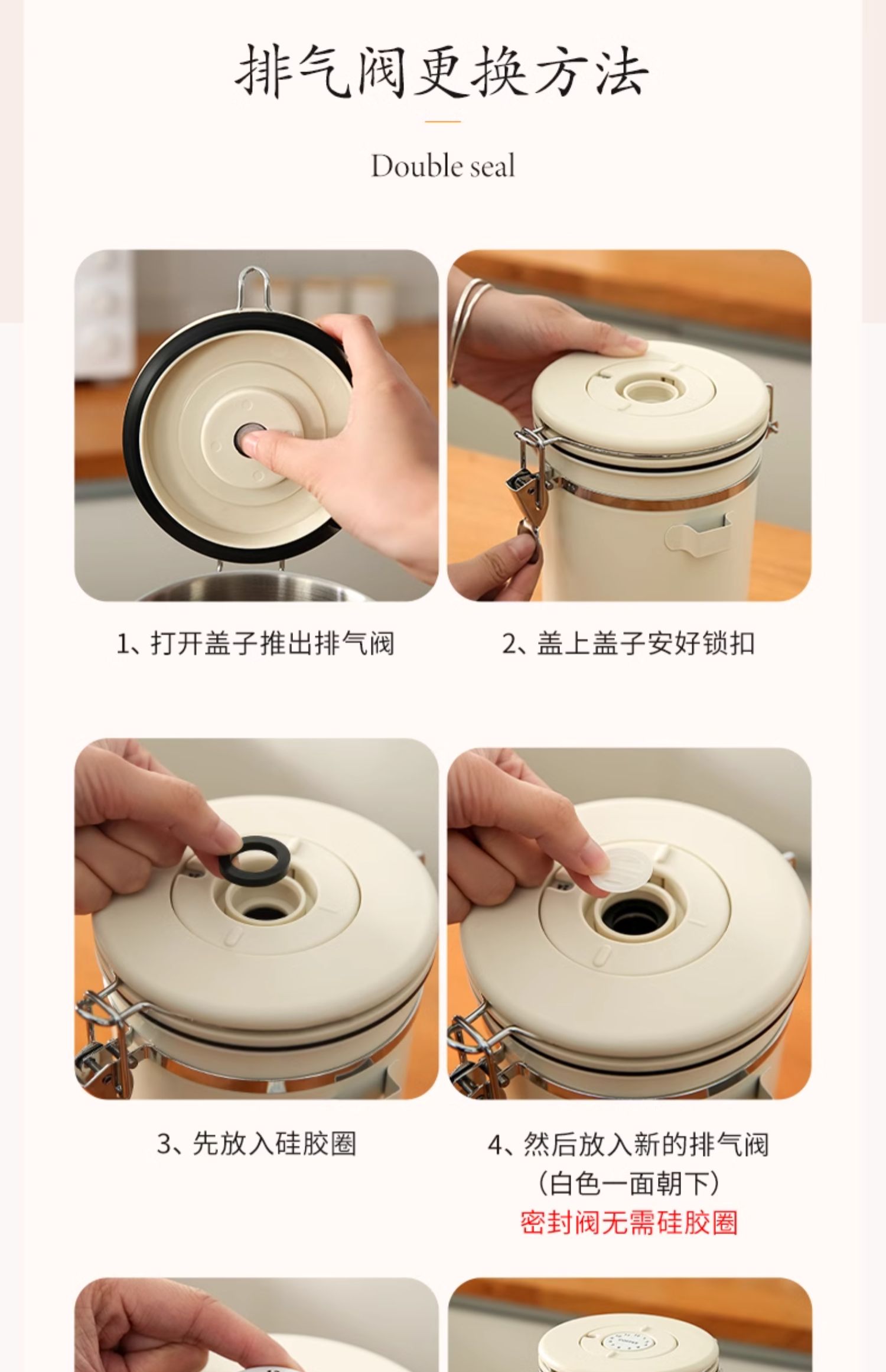 排气阀更换方法

Double seal

1、打开盖子推出排气阀

2、盖上盖子安好锁扣

3、先放入硅胶圈

4、然后放入新的排气阀
（白色一面朝下）
密封阀无需硅胶圈