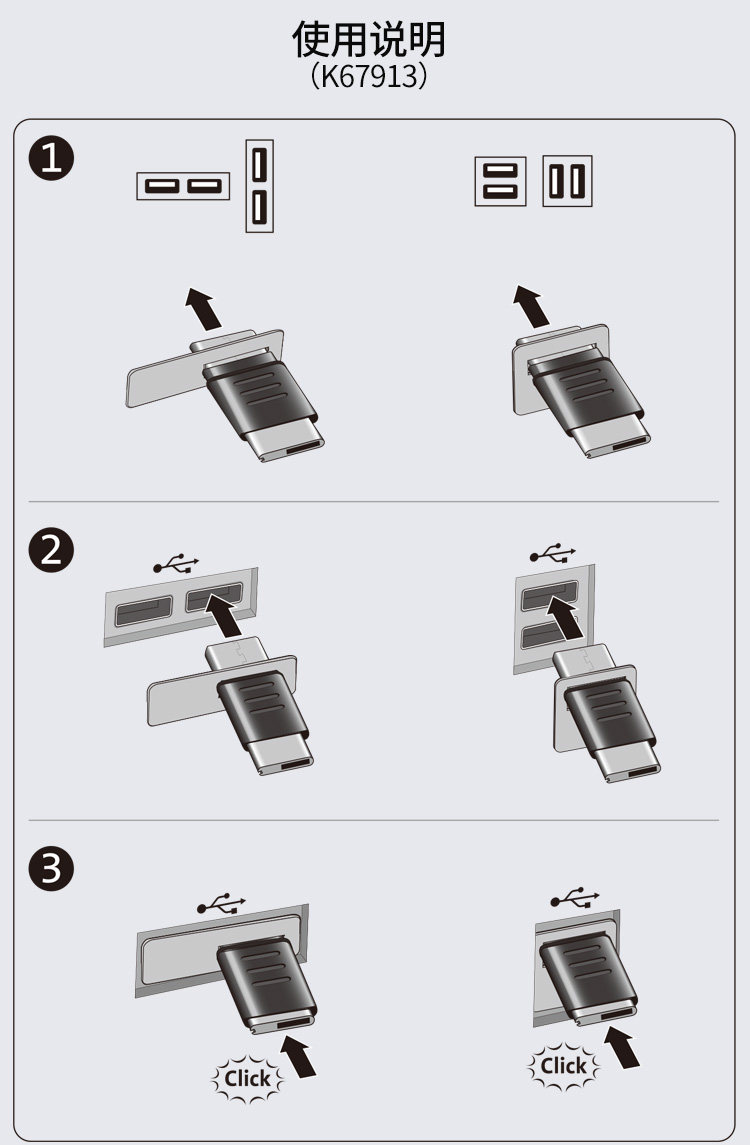 使用说明
（K67913）

1

2

3

Click

Click