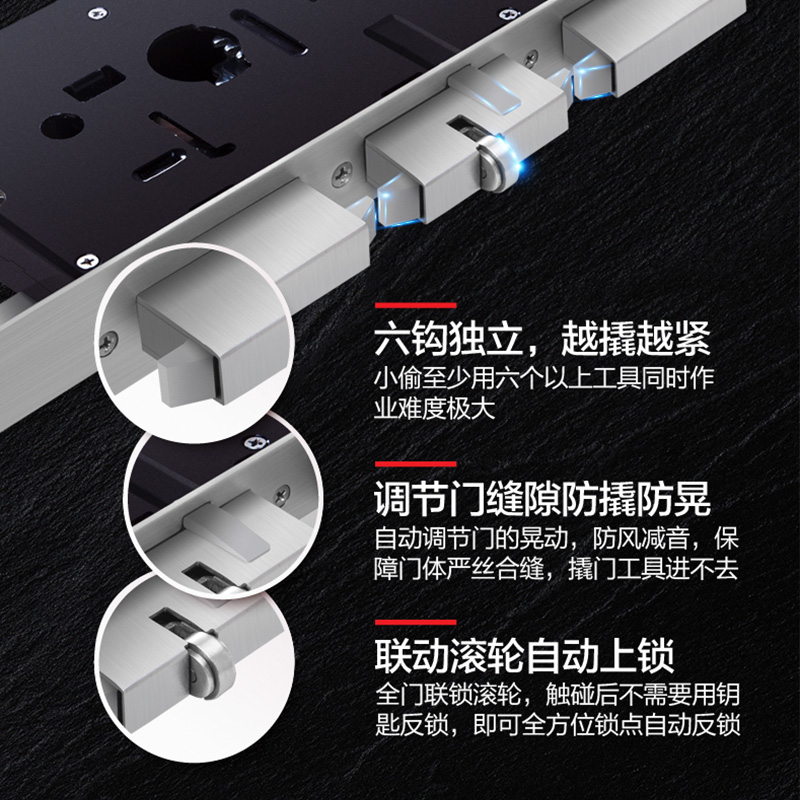 六钩独立，越撬越紧

小偷至少用六个以上工具同时作业难度极大

调节门缝隙防撬防晃

自动调节门的晃动，防风减音，保障门体严丝合缝，撬门工具进不去

联动滚轮自动上锁

全门联锁滚轮，触碰后不需要用钥匙反锁，即可全方位锁点自动反锁