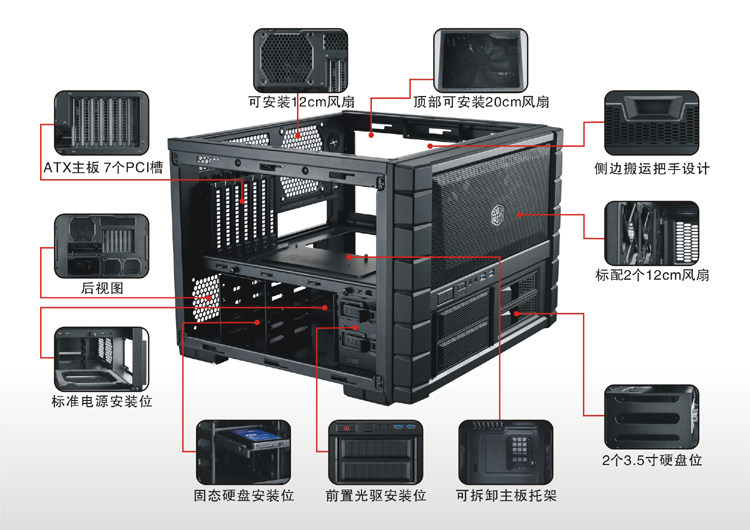 可安装12cm风扇

顶部可安装20cm风扇

ATX主板 7个PCI槽

侧边搬运把手设计

后视图

标配2个12cm风扇

标准电源安装位

2个3.5寸硬盘位

固态硬盘安装位

前置光驱安装位

可拆卸主板托架