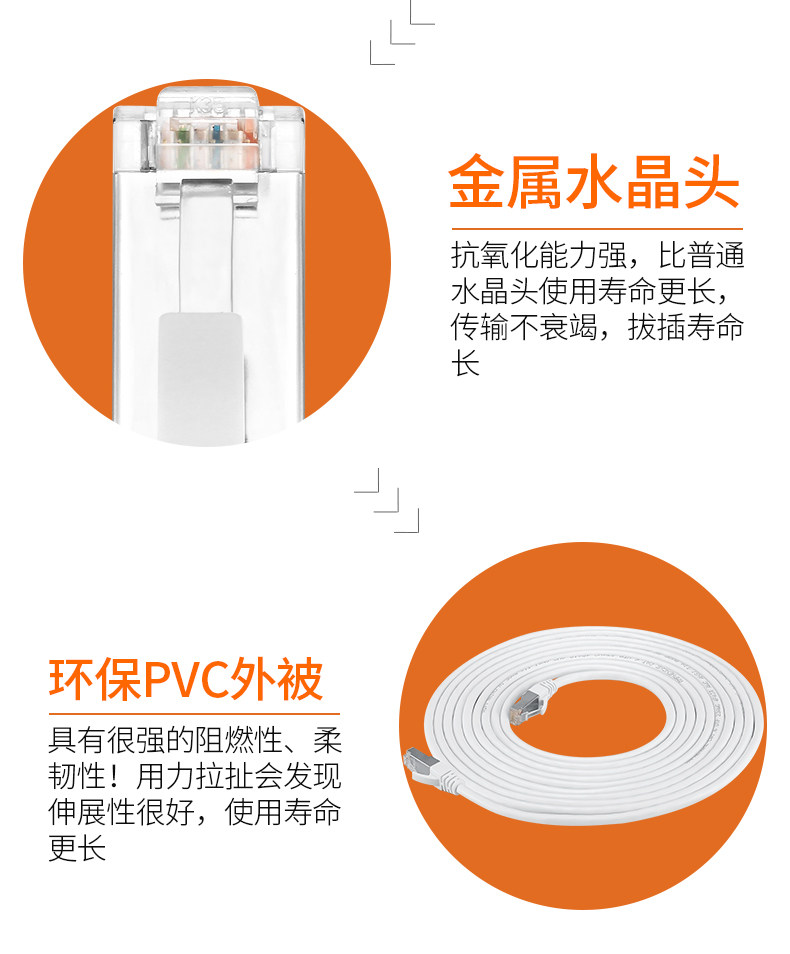 金属水晶头

抗氧化能力强，比普通水晶头使用寿命更长，传输不衰竭，拔插寿命长

环保PVC外被

具有很强的阻燃性、柔韧性！用力拉扯会发现伸展性很好，使用寿命更长