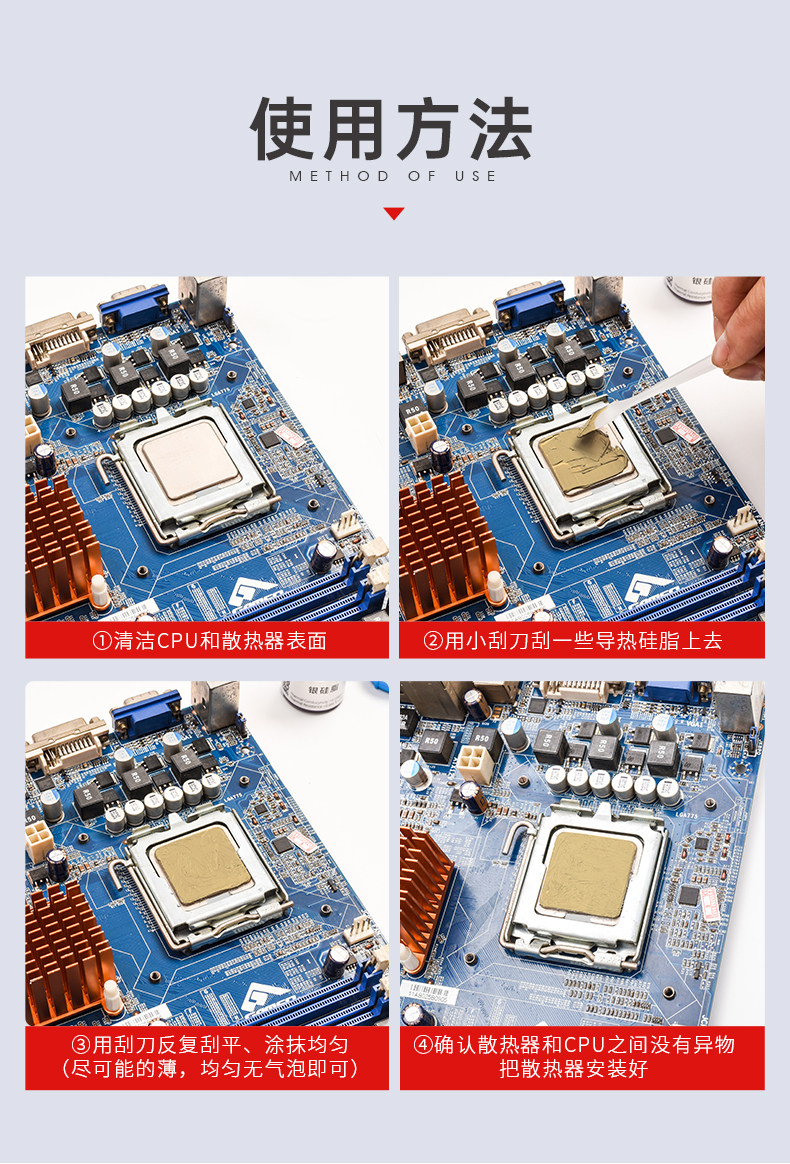 使用方法
METHOD OF USE

①清洁CPU和散热器表面

②用小刮刀刮一些导热硅脂上去

③用刮刀反复刮平、涂抹均匀
（尽可能的薄，均匀无气泡即可）

④确认散热器和CPU之间没有异物
把散热器安装好