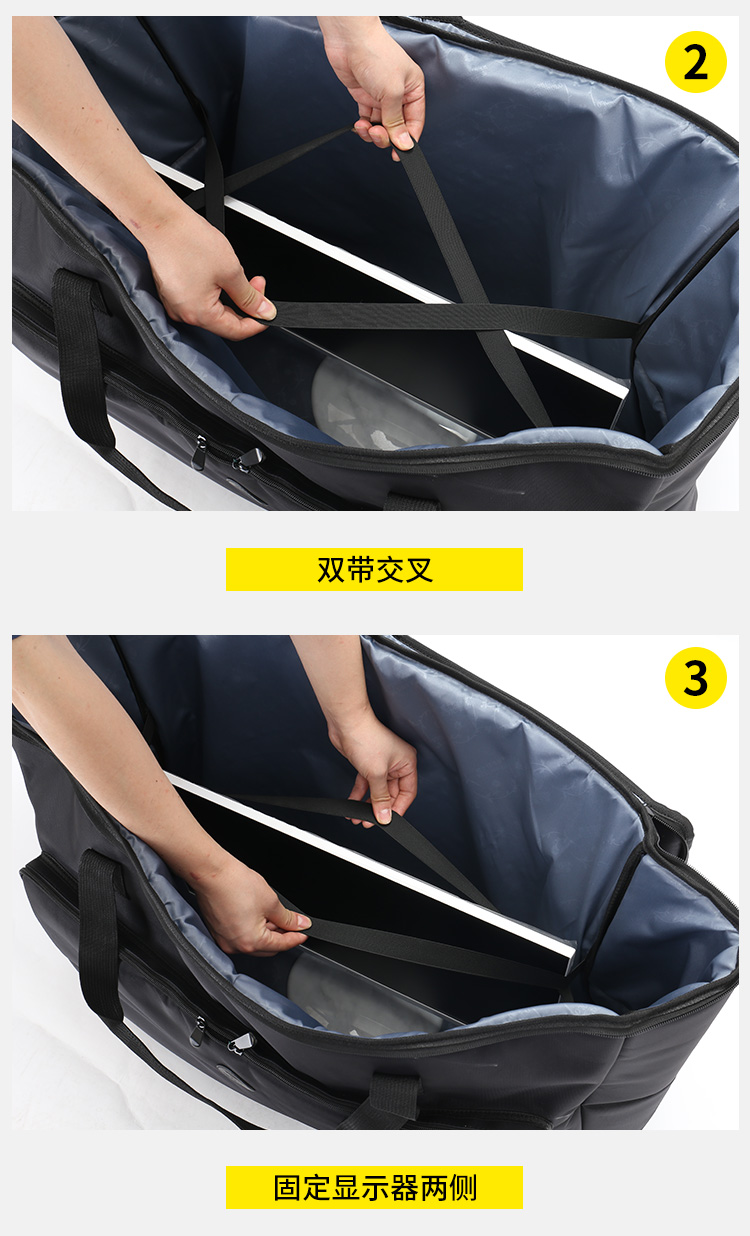 2

双带交叉

3

固定显示器两侧