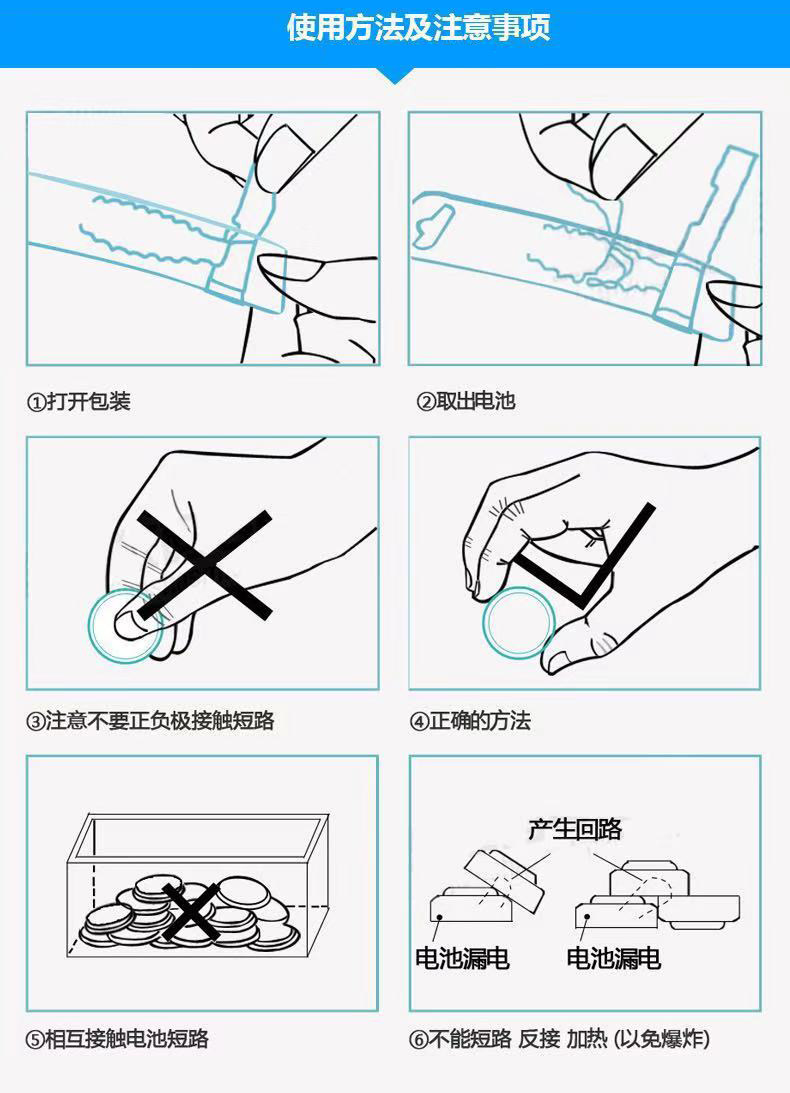 使用方法及注意事项

①打开包装

②取出电池

③注意不要正负极接触短路

④正确的方法

⑤相互接触电池短路

产生回路

电池漏电

电池漏电

⑥不能短路 反接 加热 (以免爆炸)