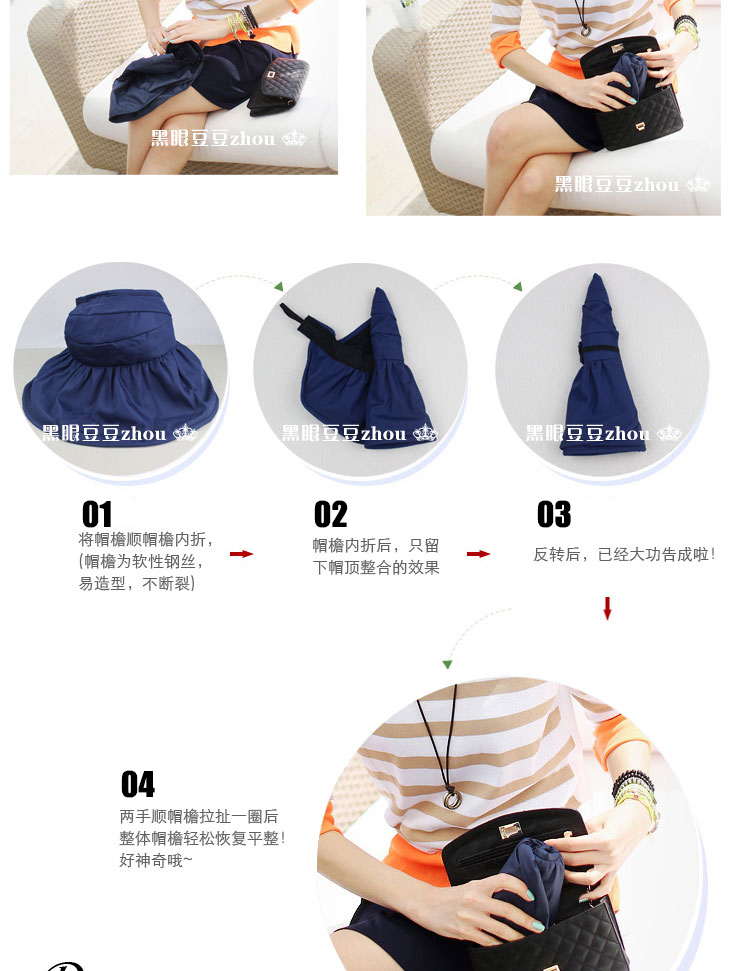 黑眼豆豆zhou

黑眼豆豆zhou

黑眼豆豆zhou

黑眼豆豆zhou

黑眼豆豆zhou

01
将帽檐顺帽檐内折，(帽檐为软性钢丝，易造型，不断裂)

02
帽檐内折后，只留下帽顶整合的效果

03
反转后，已经大功告成啦！

04
两手顺帽檐拉扯一圈后整体帽檐轻松恢复平整！好神奇哦~