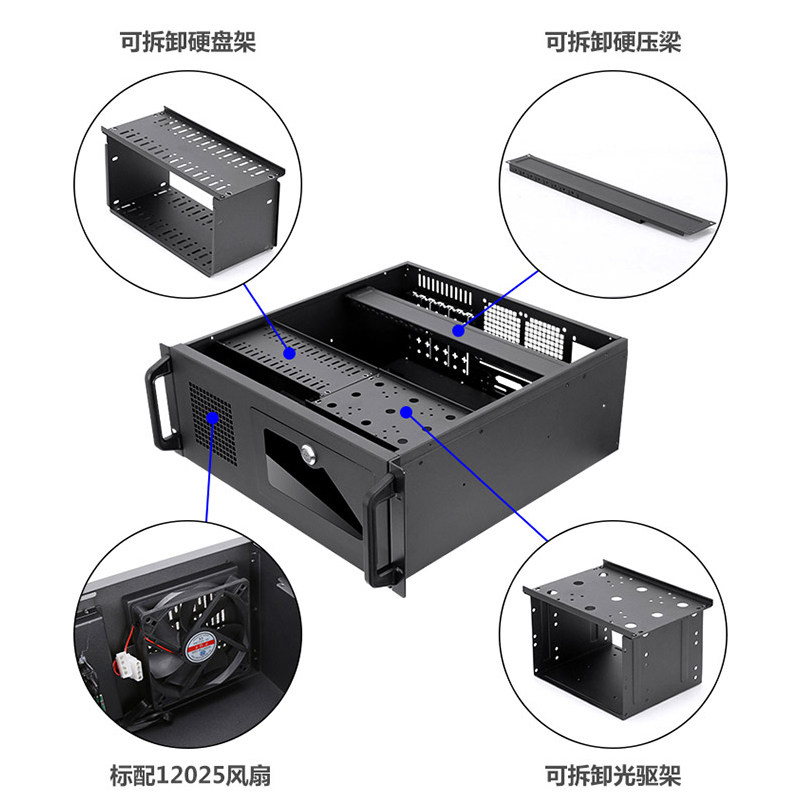 可拆卸硬盘架

可拆卸硬压梁

标配12025风扇

可拆卸光驱架