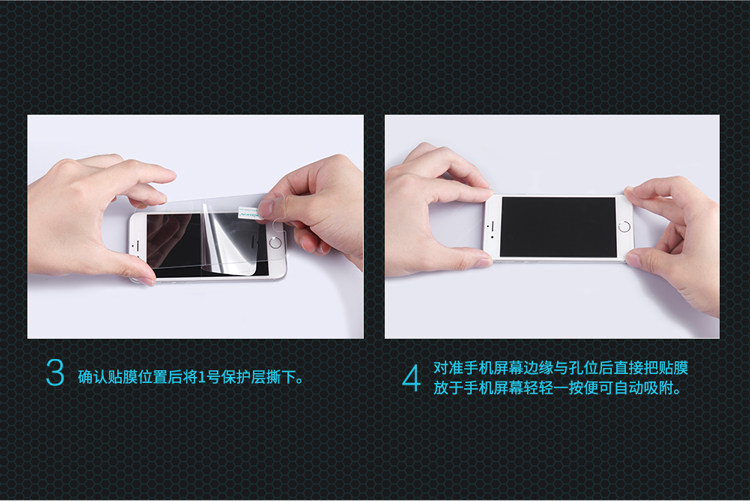 3 确认贴膜位置后将1号保护层撕下。

4 对准手机屏幕边缘与孔位后直接把贴膜放于手机屏幕轻轻一按便可自动吸附。