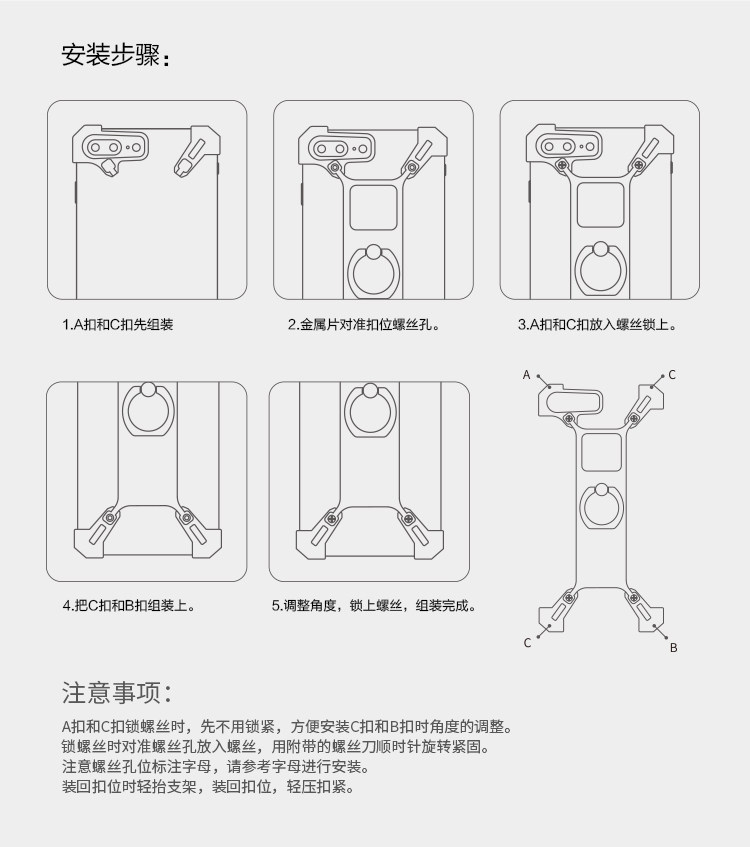 安装步骤：

1.A扣和C扣先组装

2.金属片对准扣位螺丝孔。

3.A扣和C扣放入螺丝锁上。

4.把C扣和B扣组装上。

5.调整角度，锁上螺丝，组装完成。

A
C
C
B

注意事项：

A扣和C扣锁螺丝时，先不用锁紧，方便安装C扣和B扣时角度的调整。
锁螺丝时对准螺丝孔放入螺丝，用附带的螺丝刀顺时针旋转紧固。
注意螺丝孔位标注字母，请参考字母进行安装。
装回扣位时轻抬支架，装回扣位，轻压扣紧。