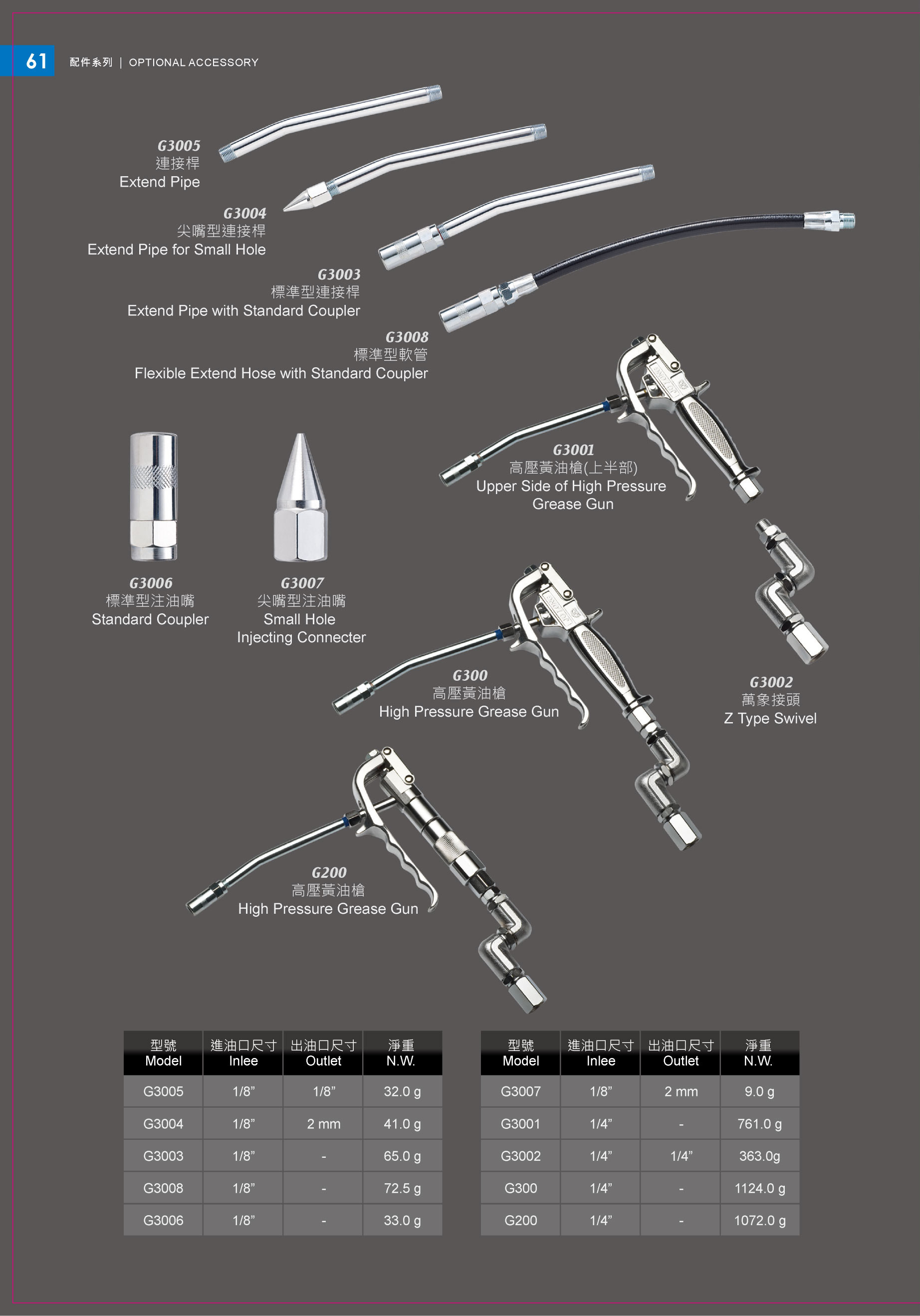 61 配件系列 | OPTIONAL ACCESSORY

G3005
連接桿
Extend Pipe

G3004
尖嘴型連接桿
Extend Pipe for Small Hole

G3003
標準型連接桿
Extend Pipe with Standard Coupler

G3008
標準型軟管
Flexible Extend Hose with Standard Coupler

G3001
高壓黃油槍(上半部)
Upper Side of High Pressure Grease Gun

G3006
標準型注油嘴
Standard Coupler

G3007
尖嘴型注油嘴
Small Hole Injecting Connecter

G300
高壓黃油槍
High Pressure Grease Gun

G3002
萬象接頭
Z Type Swivel

G200
高壓黃油槍
High Pressure Grease Gun

| 型號 Model | 進油口尺寸 Inlee | 出油口尺寸 Outlet | 淨重 N.W. |
|---|---|---|---|
| G3005 | 1/8” | 1/8” | 32.0 g |
| G3004 | 1/8” | 2 mm | 41.0 g |
| G3003 | 1/8” | - | 65.0 g |
| G3008 | 1/8” | - | 72.5 g |
| G3006 | 1/8” | - | 33.0 g |

| 型號 Model | 進油口尺寸 Inlee | 出油口尺寸 Outlet | 淨重 N.W. |
|---|---|---|---|
| G3007 | 1/8” | 2 mm | 9.0 g |
| G3001 | 1/4” | - | 761.0 g |
| G3002 | 1/4” | 1/4” | 363.0g |
| G300 | 1/4” | - | 1124.0 g |
| G200 | 1/4” | - | 1072.0 g |