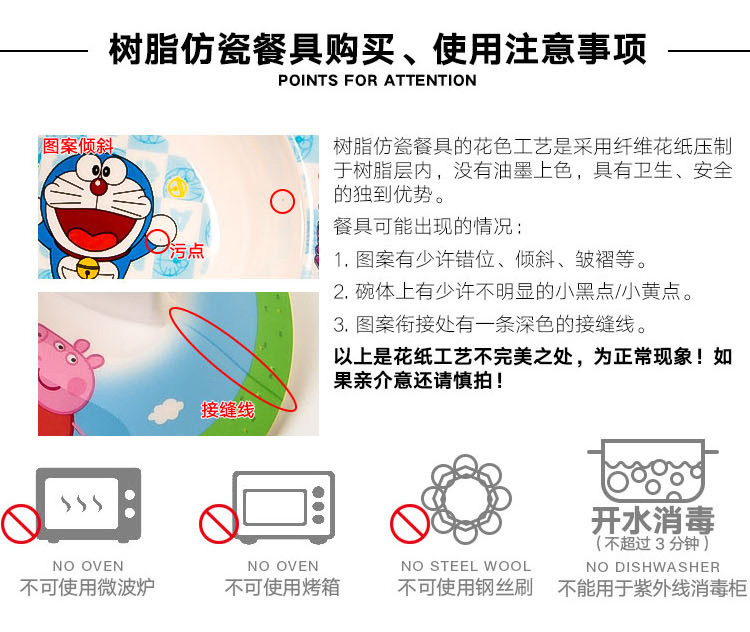 树脂仿瓷餐具购买、使用注意事项
POINTS FOR ATTENTION

图案倾斜

污点

接缝线

树脂仿瓷餐具的花色工艺是采用纤维花纸压制于树脂层内，没有油墨上色，具有卫生、安全的独到优势。

餐具可能出现的情况：

1. 图案有少许错位、倾斜、皱褶等。

2. 碗体上有少许不明显的小黑点/小黄点。

3. 图案衔接处有一条深色的接缝线。

以上是花纸工艺不完美之处，为正常现象！如果亲介意还请慎拍！

NO OVEN
不可使用微波炉

NO OVEN
不可使用烤箱

NO STEEL WOOL
不可使用钢丝刷

开水消毒
（不超过 3 分钟）
NO DISHWASHER
不能用于紫外线消毒柜