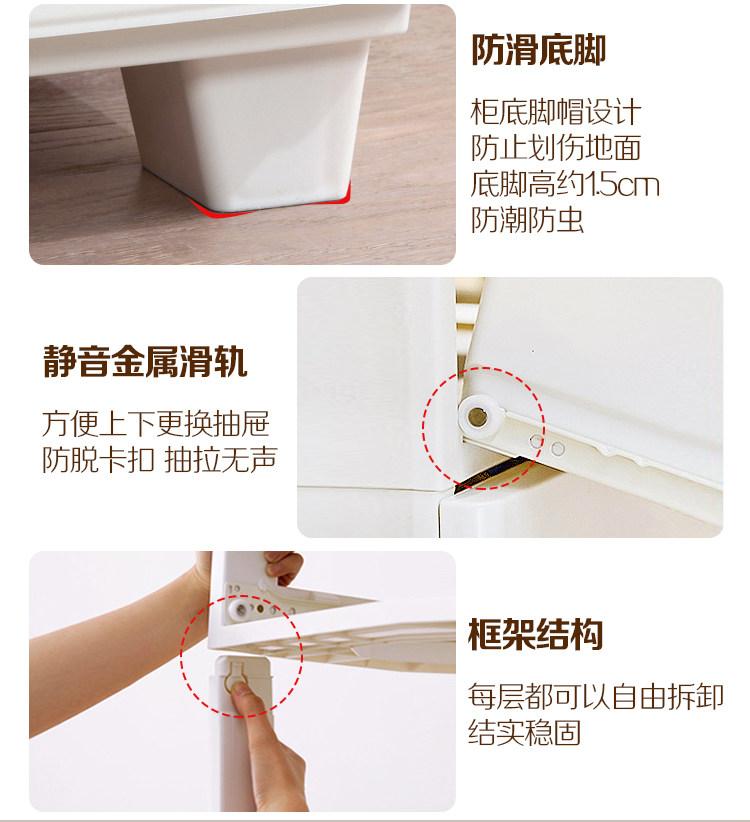 防滑底脚

柜底脚帽设计
防止划伤地面
底脚高约1.5cm
防潮防虫

静音金属滑轨

方便上下更换抽屉
防脱卡扣 抽拉无声

框架结构

每层都可以自由拆卸
结实稳固