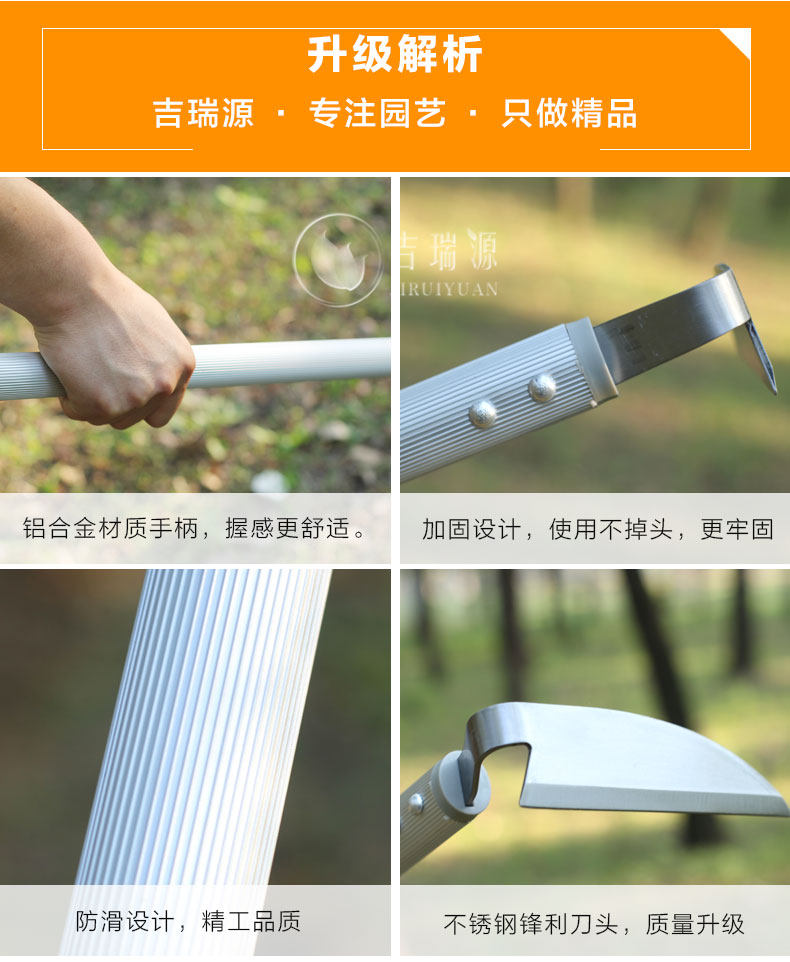 升级解析

吉瑞源 · 专注园艺 · 只做精品

吉瑞源
JIRUIYUAN

铝合金材质手柄，握感更舒适。

加固设计，使用不掉头，更牢固

防滑设计，精工品质

不锈钢锋利刀头，质量升级