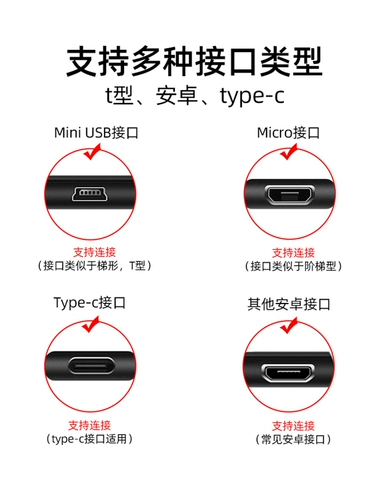 支持多种接口类型
t型、安卓、type-c

Mini USB接口

支持连接
（接口类似于梯形，T型）

Micro接口

支持连接
（接口类似于阶梯型）

Type-c接口

支持连接
（type-c接口适用）

其他安卓接口

支持连接
（常见安卓接口）