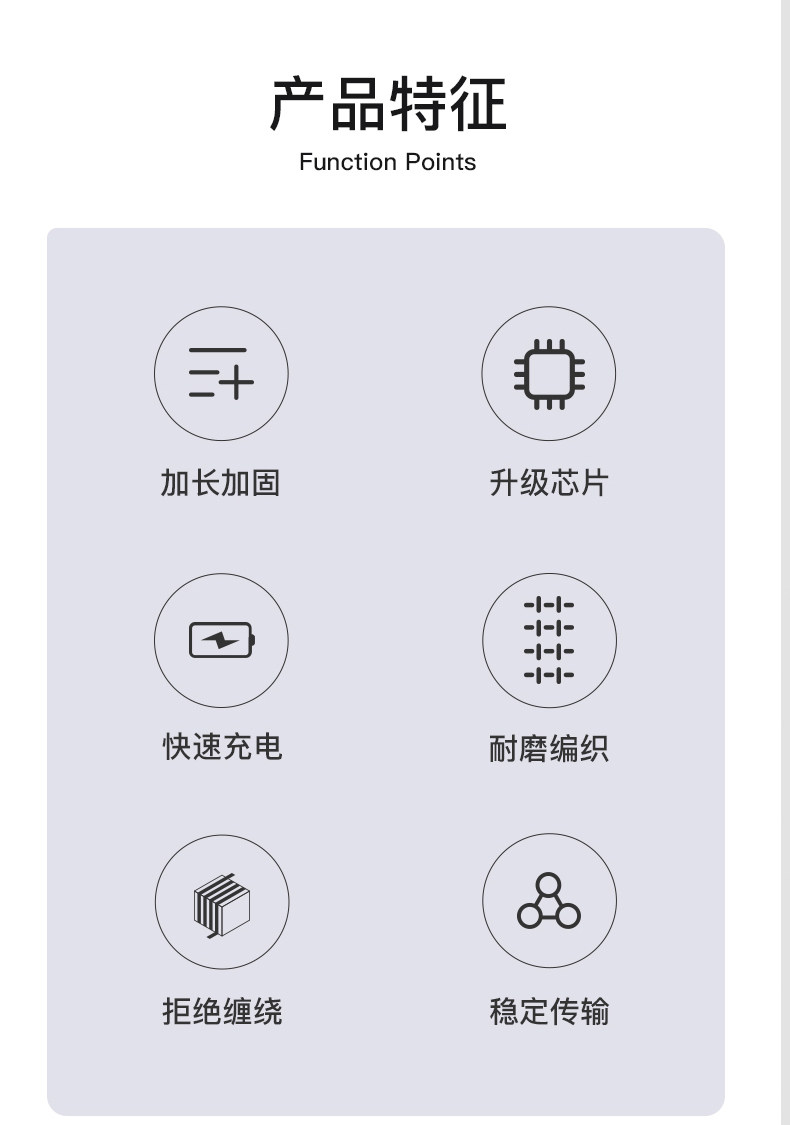 产品特征
Function Points

加长加固

升级芯片

快速充电

耐磨编织

拒绝缠绕

稳定传输