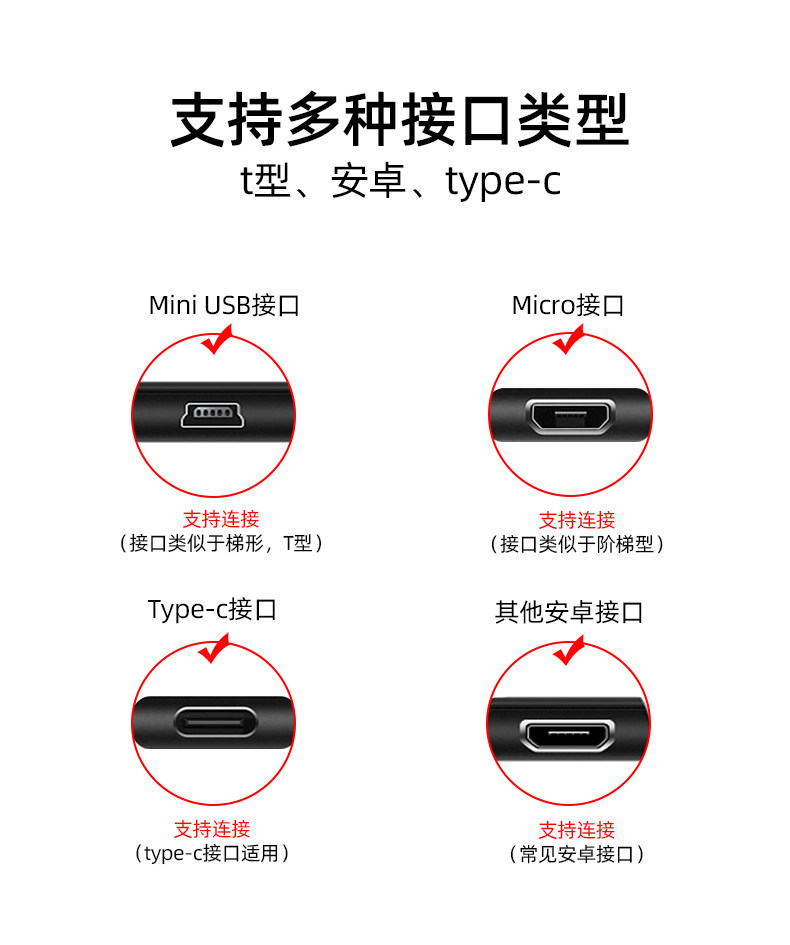 支持多种接口类型
t型、安卓、type-c

Mini USB接口

支持连接
（接口类似于梯形，T型）

Micro接口

支持连接
（接口类似于阶梯型）

Type-c接口

支持连接
（type-c接口适用）

其他安卓接口

支持连接
（常见安卓接口）