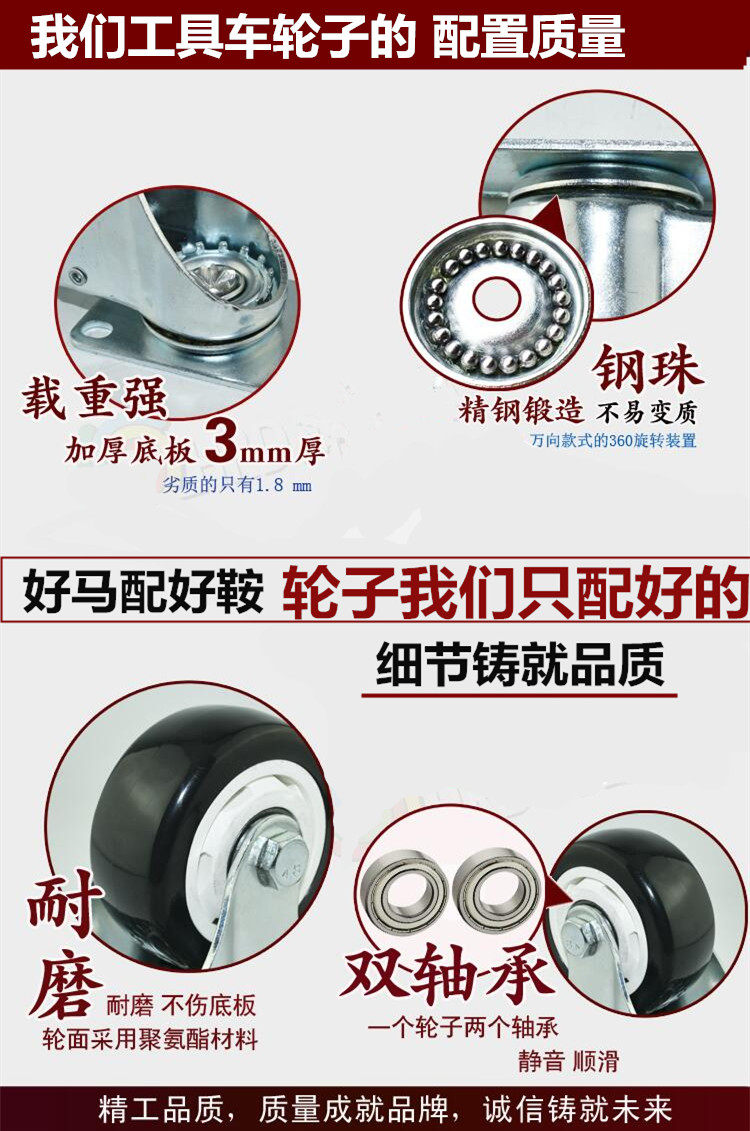 我们工具车轮子的 配置质量

载重强
加厚底板 3mm厚
劣质的只有1.8 mm

钢珠
精钢锻造 不易变质
万向款式的360旋转装置

好马配好鞍 轮子我们只配好的

细节铸就品质

耐磨
耐磨 不伤底板
轮面采用聚氨酯材料

双轴承
一个轮子两个轴承
静音 顺滑

精工品质，质量成就品牌，诚信铸就未来