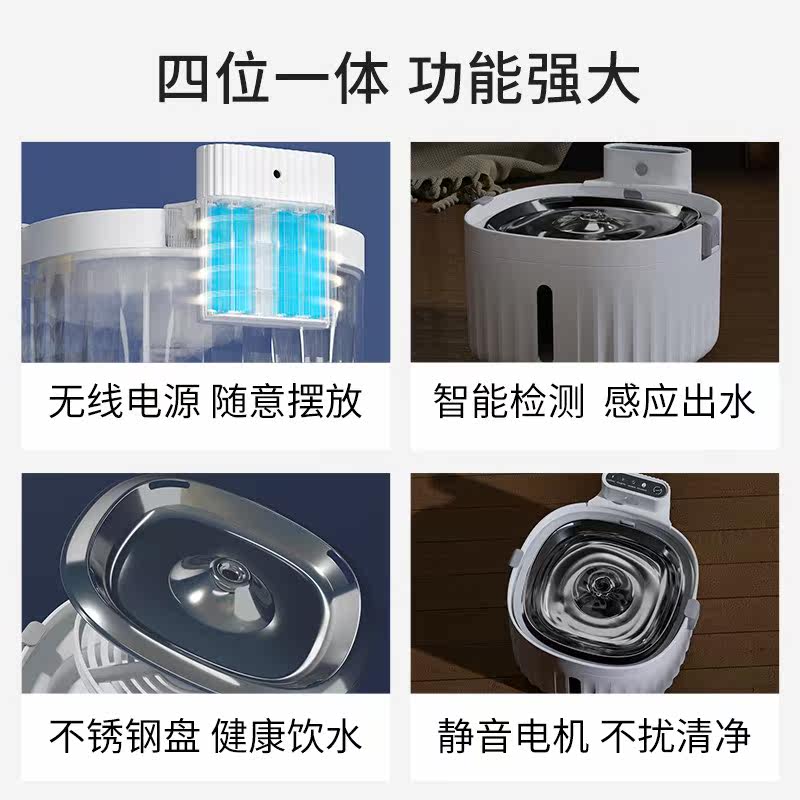 四位一体 功能强大

无线电源 随意摆放

智能检测 感应出水

不锈钢盘 健康饮水

静音电机 不扰清净