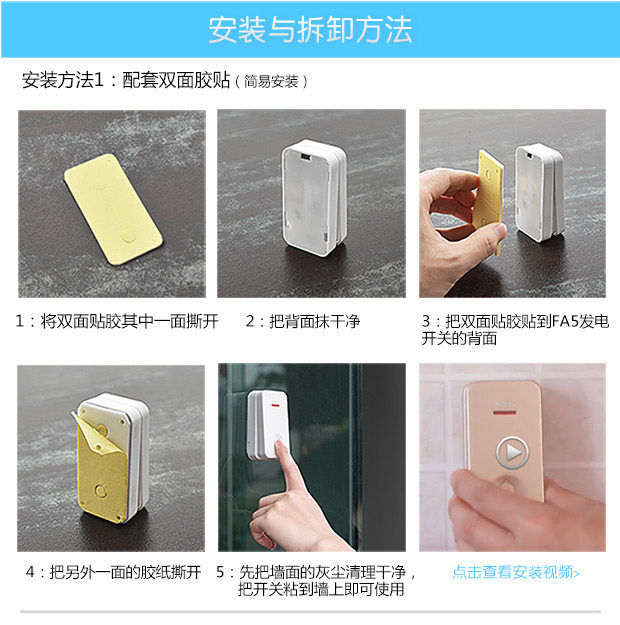 安装与拆卸方法

安装方法1：配套双面胶贴（简易安装）

1：将双面贴胶其中一面撕开

2：把背面抹干净

3：把双面贴胶贴到FA5发电开关的背面

4：把另外一面的胶纸撕开

5：先把墙面的灰尘清理干净，把开关粘到墙上即可使用

点击查看安装视频>