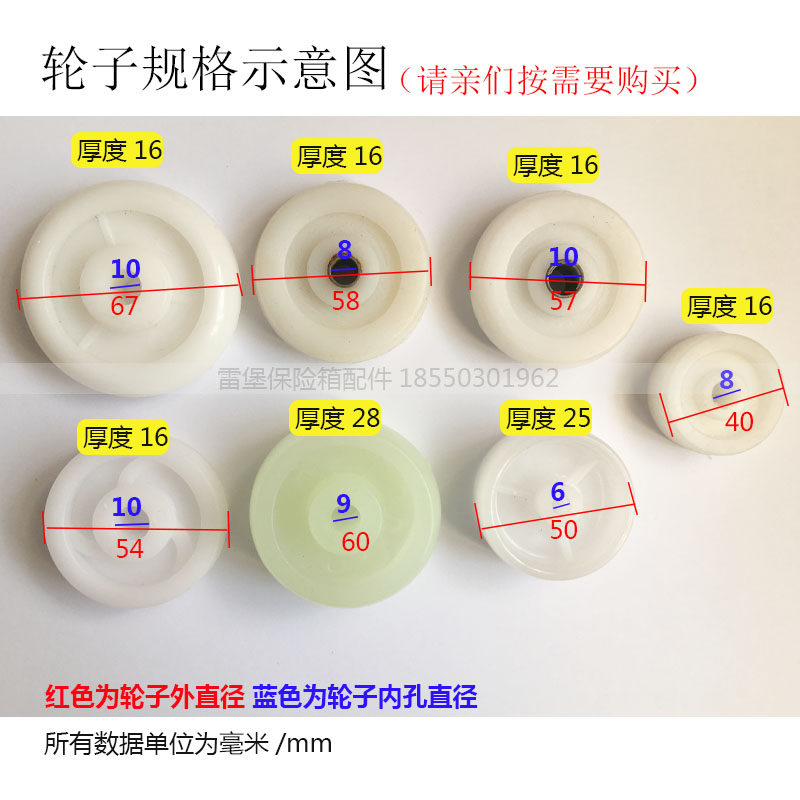 轮子规格示意图（请亲们按需要购买）

厚度 16

10

67

厚度 16

8

58

厚度 16

10

57

厚度 16

8

40

雷堡保险箱配件 18550301962

厚度 16

10

54

厚度 28

9

60

厚度 25

6

50

红色为轮子外直径 蓝色为轮子内孔直径

所有数据单位为毫米 /mm