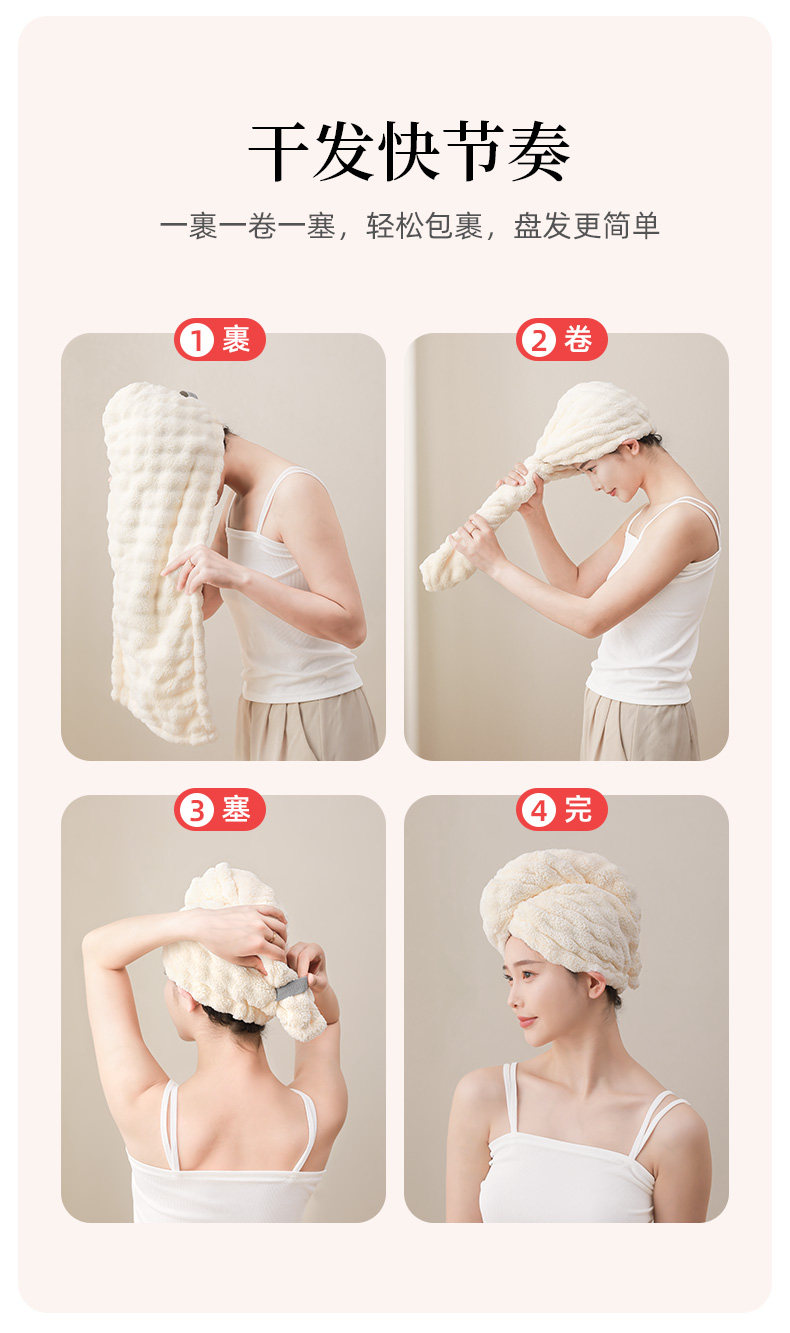 干发快节奏

一裹一卷一塞，轻松包裹，盘发更简单

1 裹

2 卷

3 塞

4 完