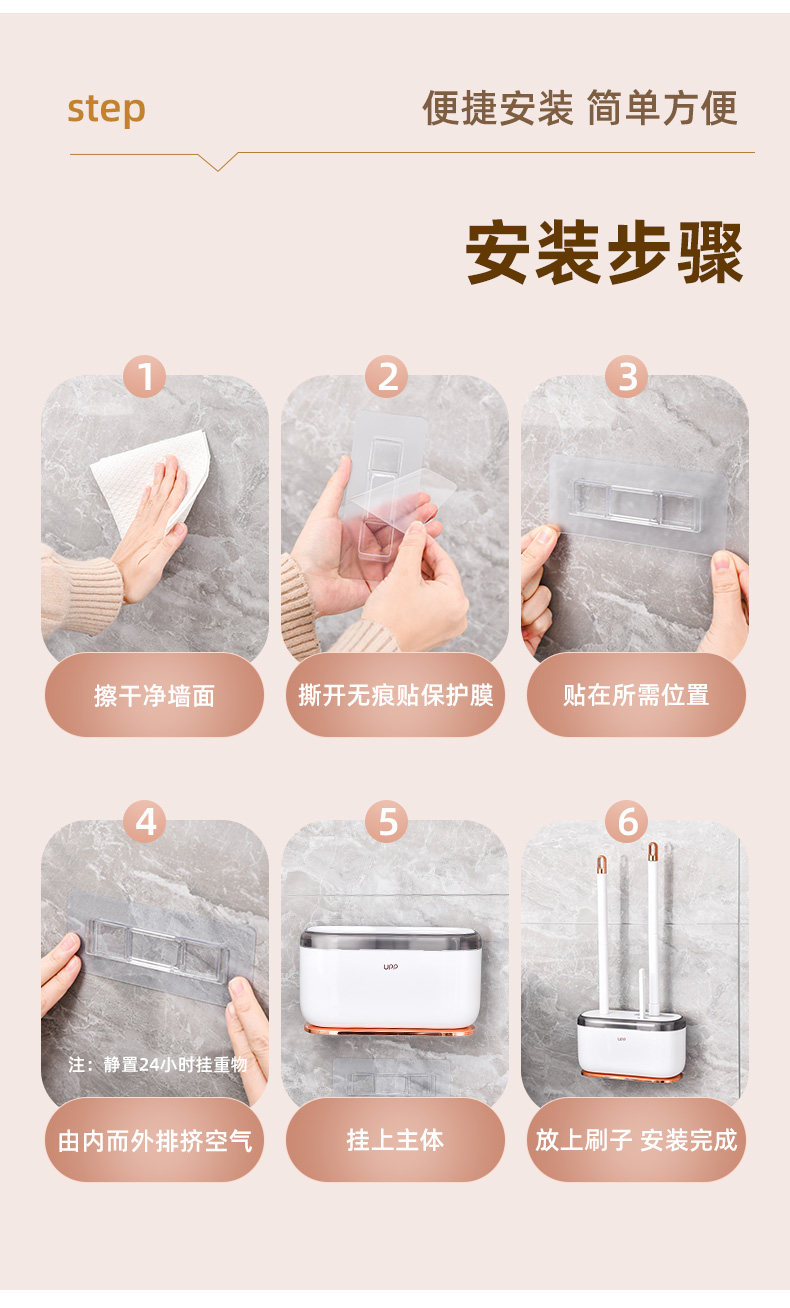 step

便捷安装 简单方便

安装步骤

1
擦干净墙面

2
撕开无痕贴保护膜

3
贴在所需位置

4
注：静置24小时挂重物
由内而外排挤空气

5
UPP
挂上主体

6
UPP
放上刷子 安装完成