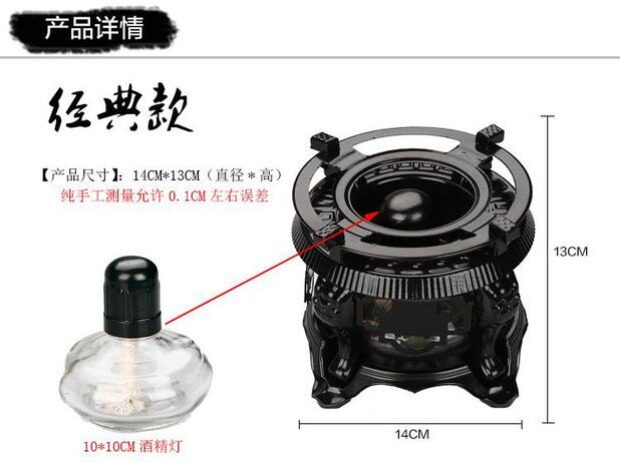 产品详情

经典款

【产品尺寸】：14CM*13CM（直径＊高）
纯手工测量允许 0.1CM 左右误差

13CM

14CM

10*10CM 酒精灯