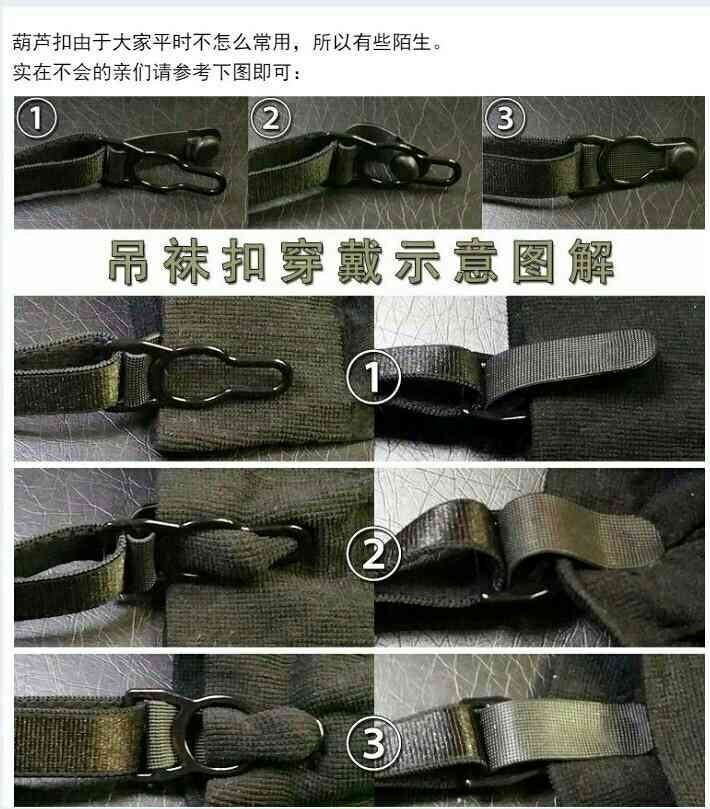 葫芦扣由于大家平时不怎么常用，所以有些陌生。
实在不会的亲们请参考下图即可：

①
②
③

吊袜扣穿戴示意图解

①
②
③