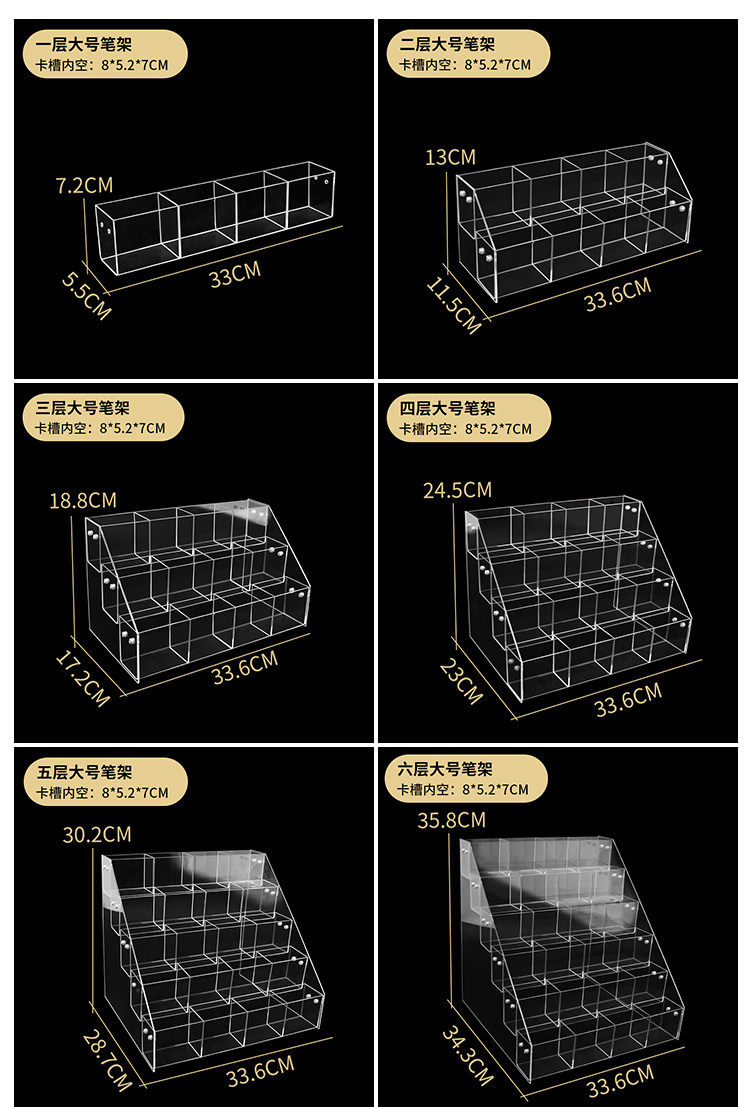 一层大号笔架
卡槽内空：8*5.2*7CM

7.2CM
5.5CM
33CM

二层大号笔架
卡槽内空：8*5.2*7CM

13CM
11.5CM
33.6CM

三层大号笔架
卡槽内空：8*5.2*7CM

18.8CM
17.2CM
33.6CM

四层大号笔架
卡槽内空：8*5.2*7CM

24.5CM
23CM
33.6CM

五层大号笔架
卡槽内空：8*5.2*7CM

30.2CM
28.7CM
33.6CM

六层大号笔架
卡槽内空：8*5.2*7CM

35.8CM
34.3CM
33.6CM