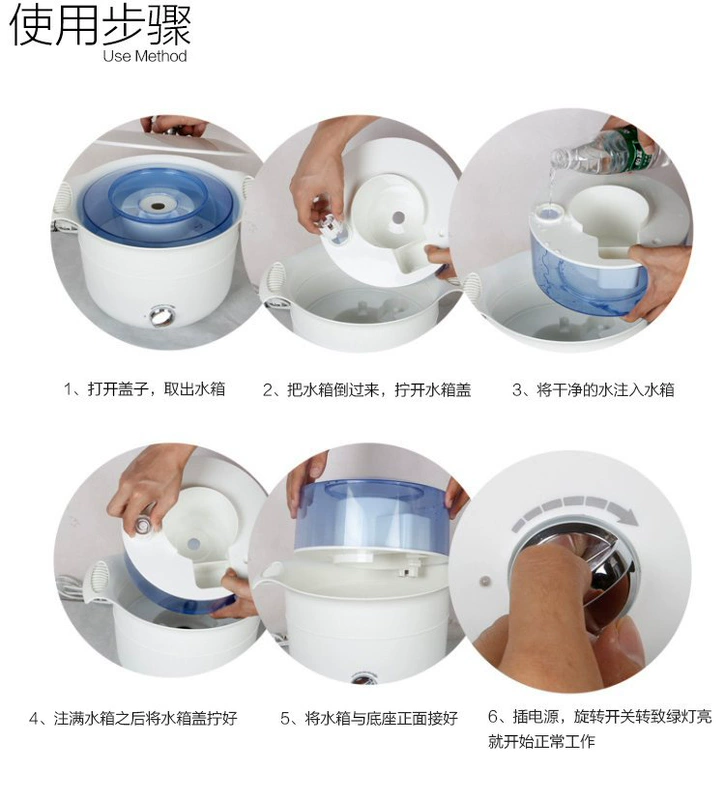 使用步骤
Use Method

1、打开盖子，取出水箱

2、把水箱倒过来，拧开水箱盖

3、将干净的水注入水箱

4、注满水箱之后将水箱盖拧好

5、将水箱与底座正面接好

6、插电源，旋转开关转致绿灯亮就开始正常工作