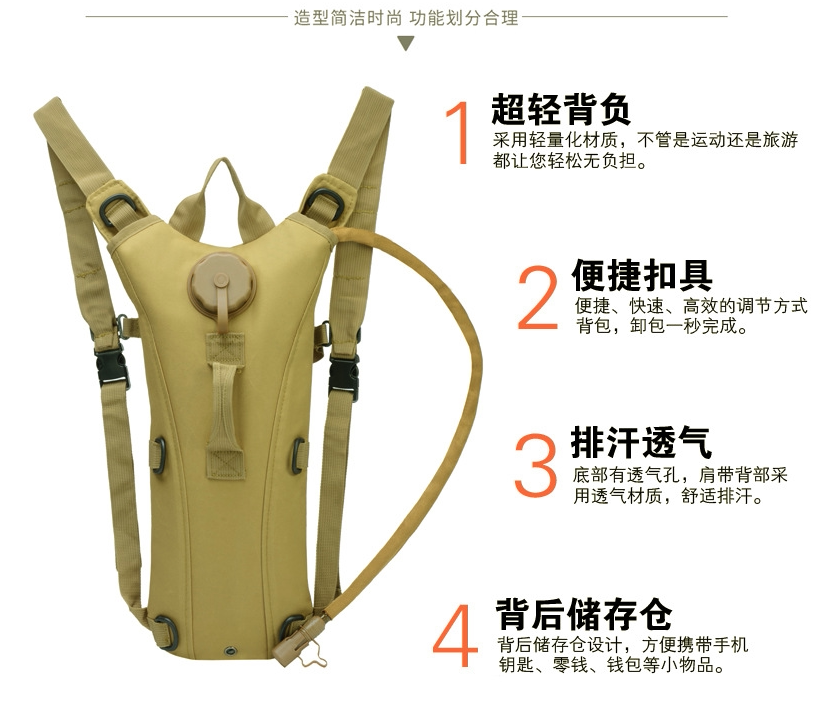 造型简洁时尚 功能划分合理

1 超轻背负
采用轻量化材质，不管是运动还是旅游都让您轻松无负担。

2 便捷扣具
便捷、快速、高效的调节方式背包，卸包一秒完成。

3 排汗透气
底部有透气孔，肩带背部采用透气材质，舒适排汗。

4 背后储存仓
背后储存仓设计，方便携带手机钥匙、零钱、钱包等小物品。