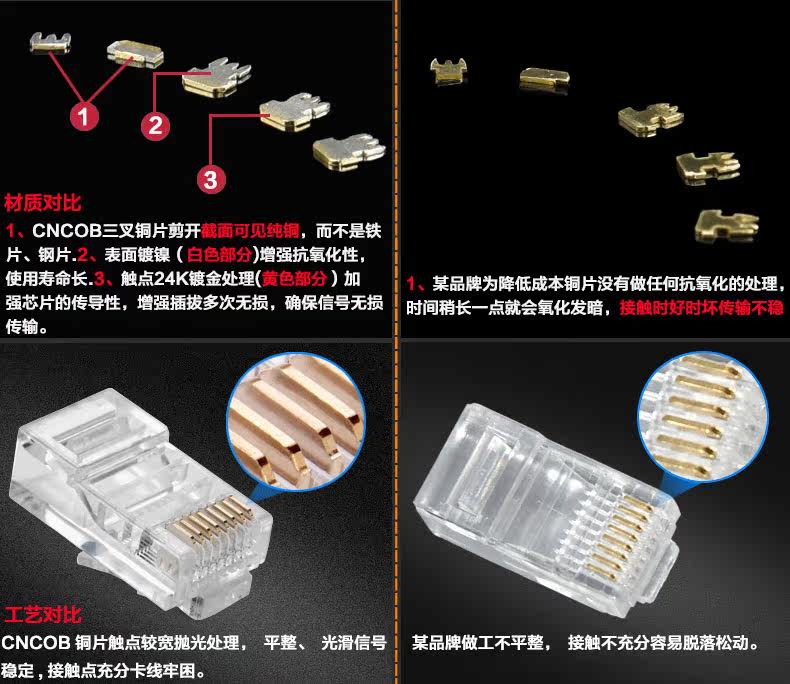 1
2
3

材质对比

1、CNCOB三叉铜片剪开截面可见纯铜，而不是铁片、钢片.2、表面镀镍（白色部分）增强抗氧化性，使用寿命长.3、触点24K镀金处理（黄色部分）加强芯片的传导性，增强插拔多次无损，确保信号无损传输。

1、某品牌为降低成本铜片没有做任何抗氧化的处理，时间稍长一点就会氧化发暗，接触时好时坏传输不稳

工艺对比

CNCOB 铜片触点较宽抛光处理， 平整、 光滑信号稳定，接触点充分卡线牢固。

某品牌做工不平整， 接触不充分容易脱落松动。