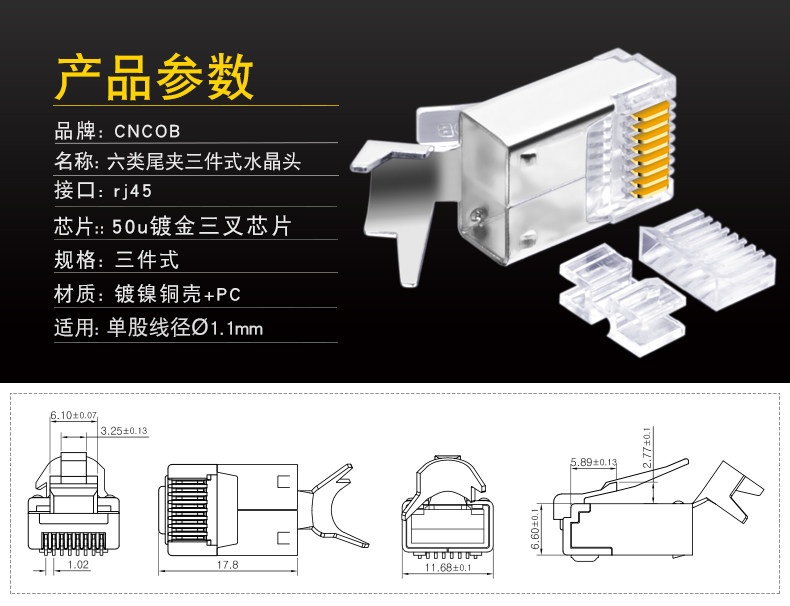 产品参数

品牌：CNCOB

名称: 六类尾夹三件式水晶头

接口：rj45

芯片:: 50u镀金三叉芯片

规格：三件式

材质：镀镍铜壳+PC

适用: 单股线径Ø1.1mm

6.10±0.07
3.25±0.13
1.02
17.8
11.68±0.1
5.89±0.13
2.77±0.1
6.60±0.1