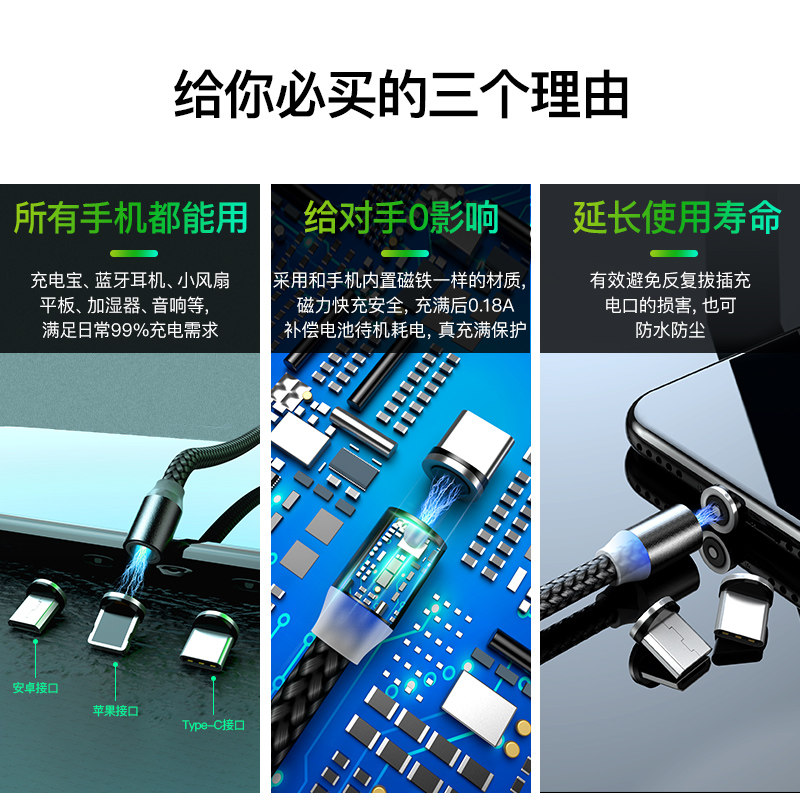 给你必买的三个理由

所有手机都能用

充电宝、蓝牙耳机、小风扇 平板、加湿器、音响等, 满足日常99%充电需求

安卓接口

苹果接口

Type-C接口

给对手0影响

采用和手机内置磁铁一样的材质, 磁力快充安全, 充满后0.18A 补偿电池待机耗电, 真充满保护

延长使用寿命

有效避免反复拔插充 电口的损害, 也可 防水防尘