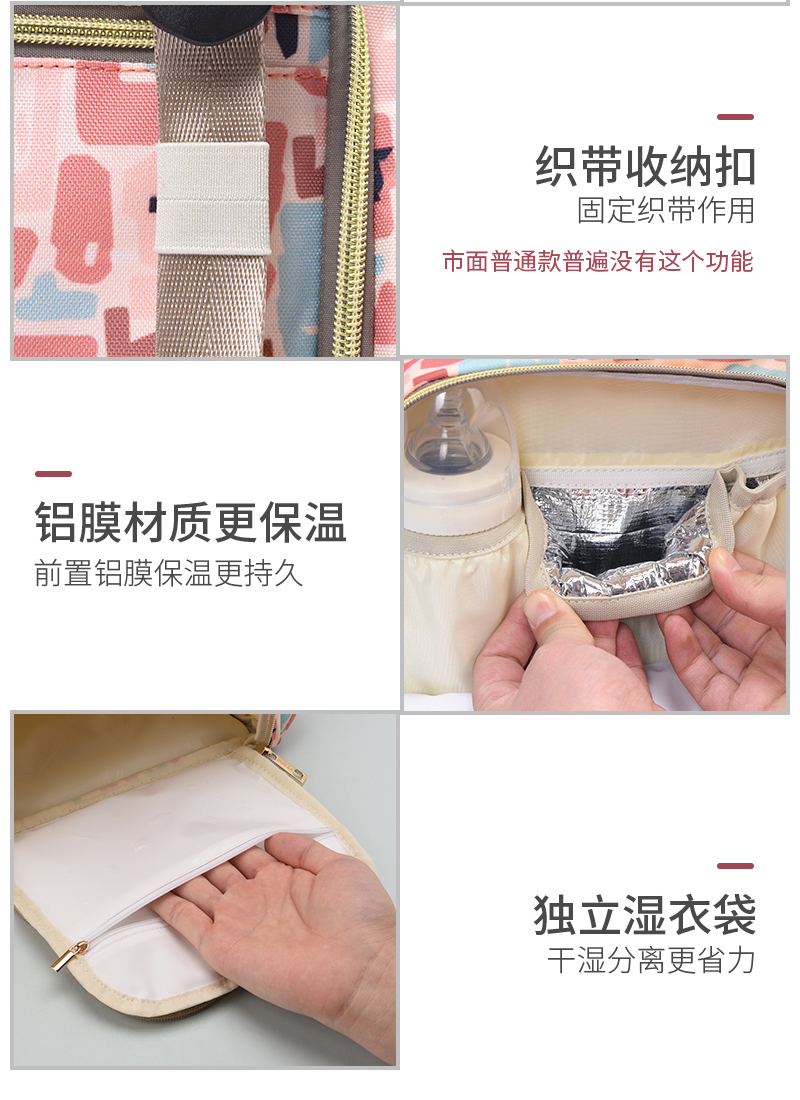 织带收纳扣
固定织带作用
市面普通款普遍没有这个功能

铝膜材质更保温
前置铝膜保温更持久

独立湿衣袋
干湿分离更省力