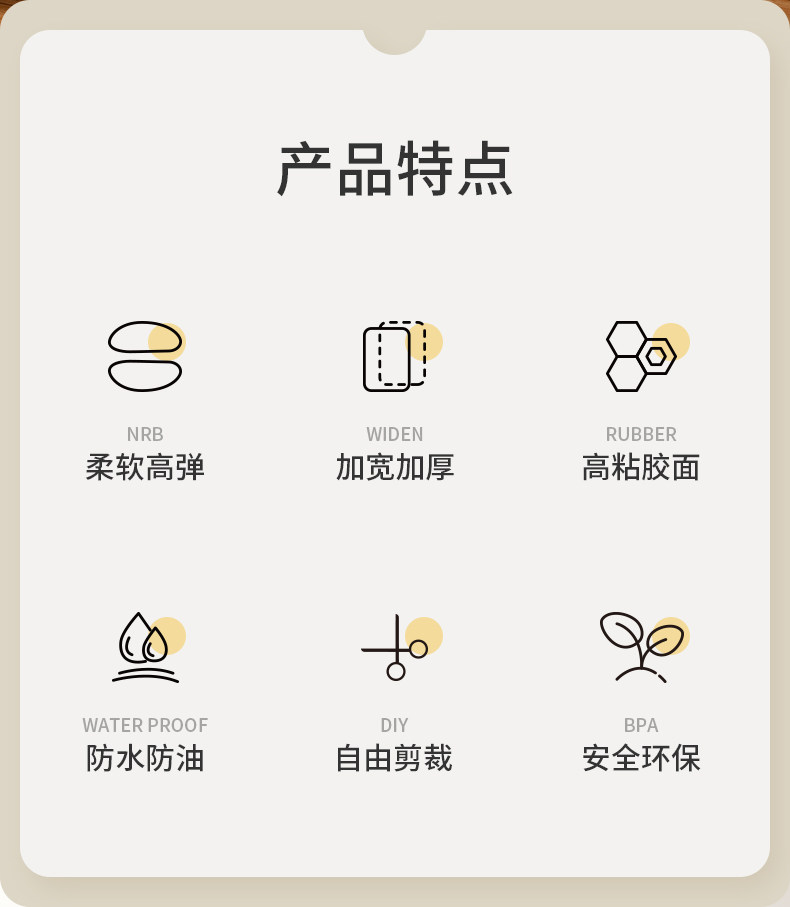 产品特点

NRB
柔软高弹

WIDEN
加宽加厚

RUBBER
高粘胶面

WATER PROOF
防水防油

DIY
自由剪裁

BPA
安全环保