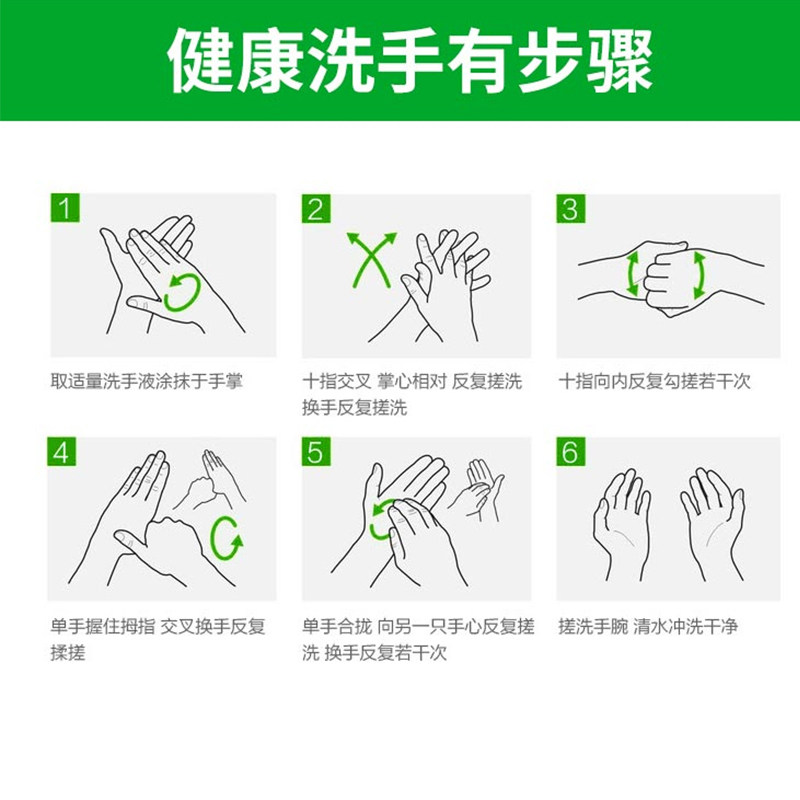 健康洗手有步骤

1
取适量洗手液涂抹于手掌

2
十指交叉 掌心相对 反复搓洗 换手反复搓洗

3
十指向内反复勾搓若干次

4
单手握住拇指 交叉换手反复揉搓

5
单手合拢 向另一只手心反复搓洗 换手反复若干次

6
搓洗手腕 清水冲洗干净