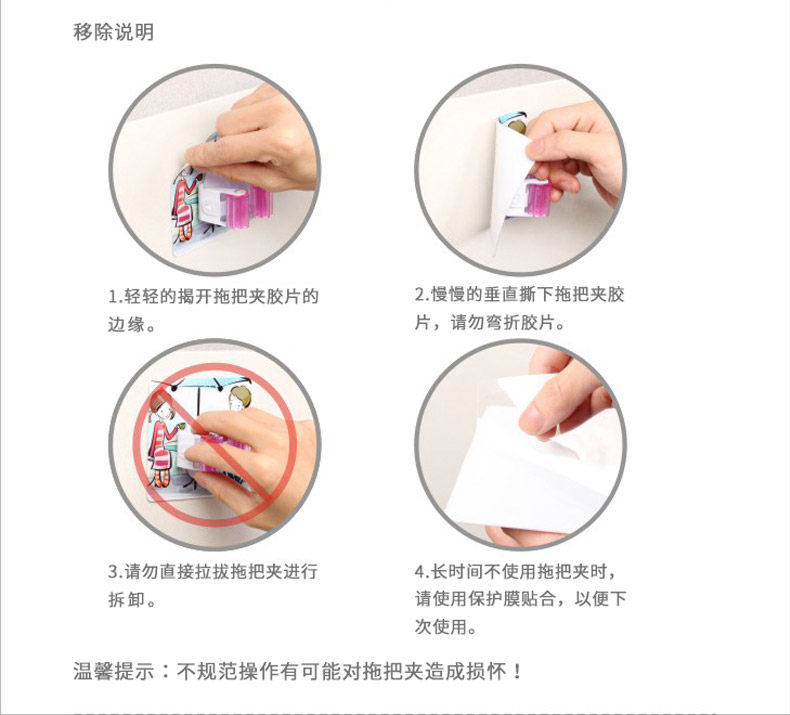 移除说明

1.轻轻的揭开拖把夹胶片的边缘。

2.慢慢的垂直撕下拖把夹胶片，请勿弯折胶片。

3.请勿直接拉拔拖把夹进行拆卸。

4.长时间不使用拖把夹时，请使用保护膜贴合，以便下次使用。

温馨提示：不规范操作有可能对拖把夹造成损怀！