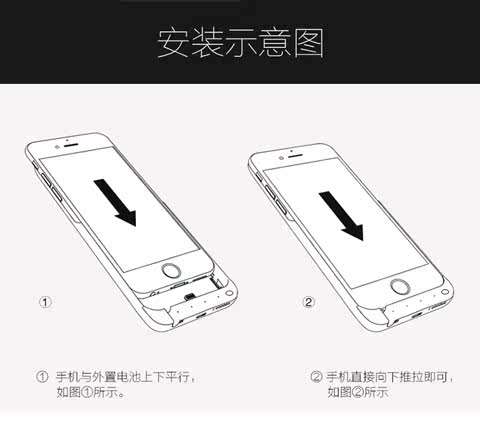 安装示意图

①

②

① 手机与外置电池上下平行，如图①所示。

② 手机直接向下推拉即可，如图②所示