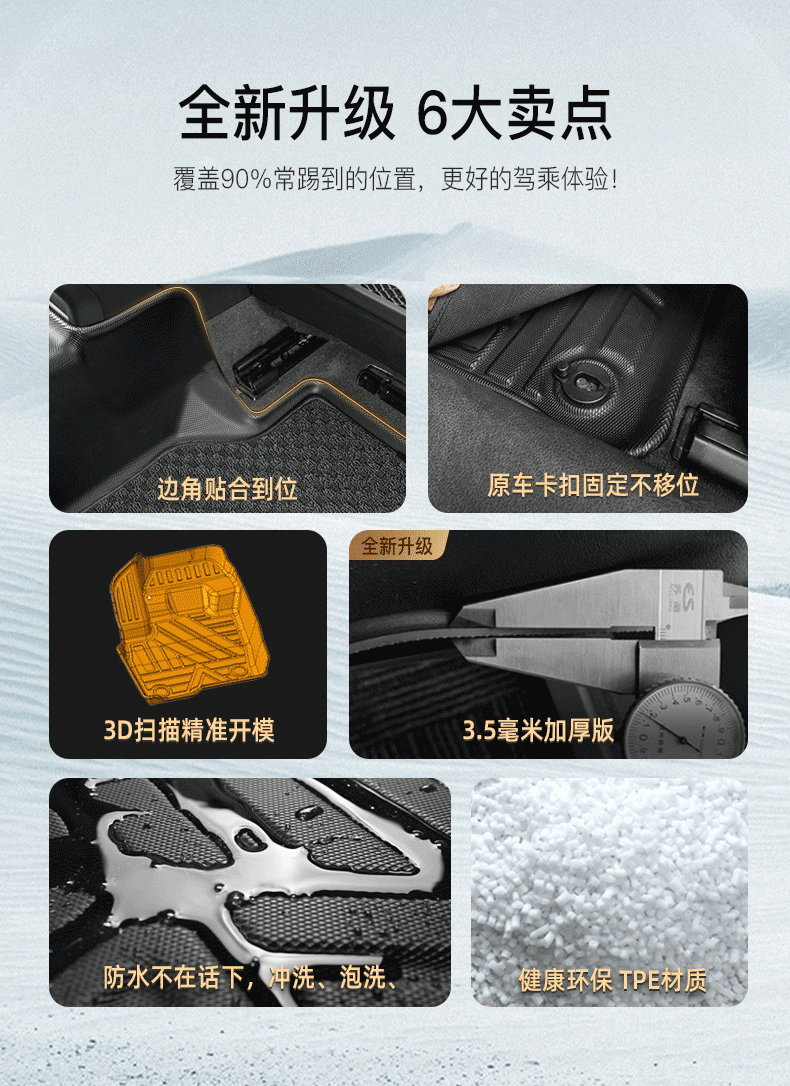 全新升级 6大卖点

覆盖90%常踢到的位置，更好的驾乘体验！

边角贴合到位

原车卡扣固定不移位

3D扫描精准开模

全新升级

3.5毫米加厚版

防水不在话下，冲洗、泡洗、

健康环保 TPE材质