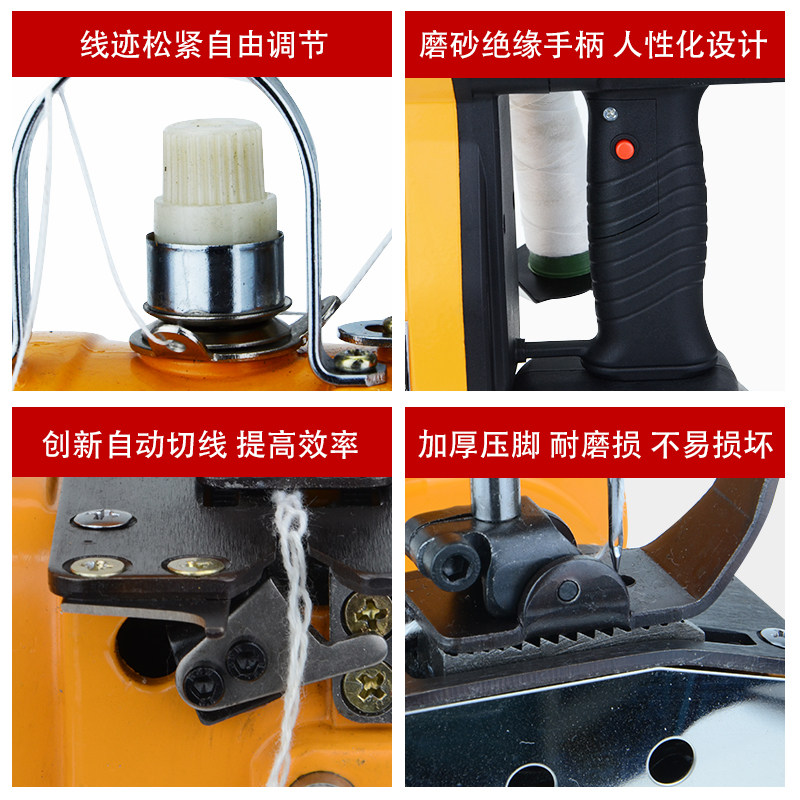 线迹松紧自由调节

磨砂绝缘手柄 人性化设计

创新自动切线 提高效率

加厚压脚 耐磨损 不易损坏