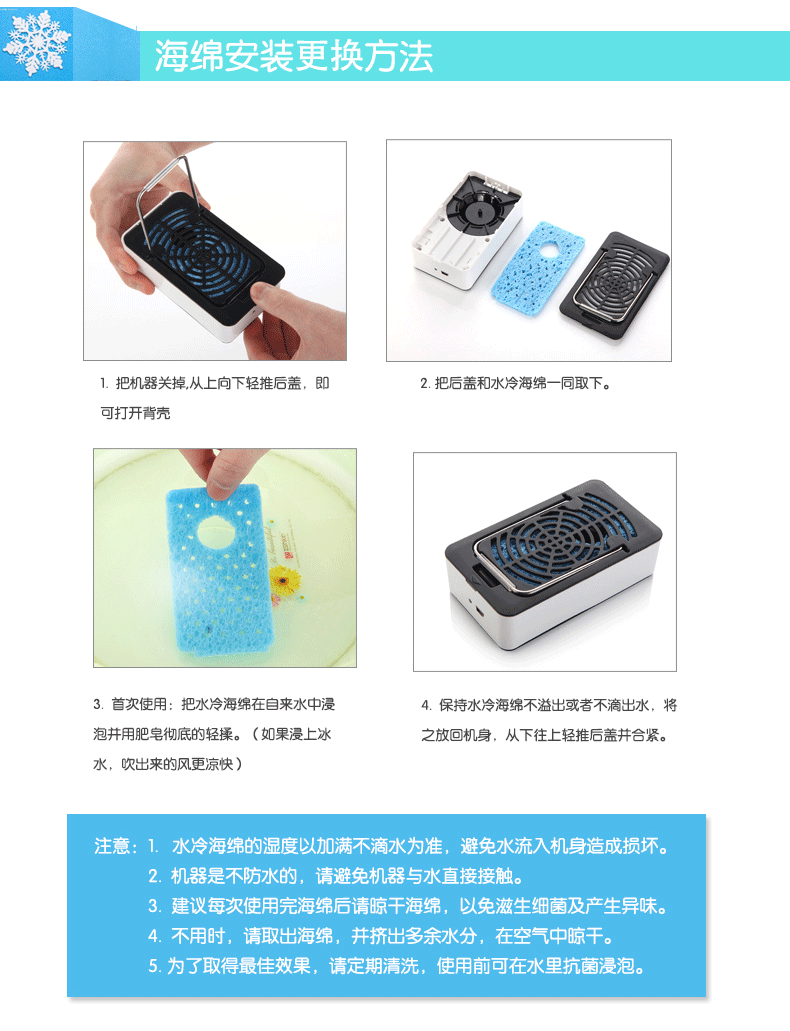 海绵安装更换方法

1. 把机器关掉,从上向下轻推后盖，即可打开背壳

2. 把后盖和水冷海绵一同取下。

3. 首次使用：把水冷海绵在自来水中浸泡并用肥皂彻底的轻揉。（如果浸上冰水，吹出来的风更凉快）

4. 保持水冷海绵不溢出或者不滴出水，将之放回机身，从下往上轻推后盖并合紧。

注意：1. 水冷海绵的湿度以加满不滴水为准，避免水流入机身造成损坏。
2. 机器是不防水的，请避免机器与水直接接触。
3. 建议每次使用完海绵后请晾干海绵，以免滋生细菌及产生异味。
4. 不用时，请取出海绵，并挤出多余水分，在空气中晾干。
5. 为了取得最佳效果，请定期清洗，使用前可在水里抗菌浸泡。