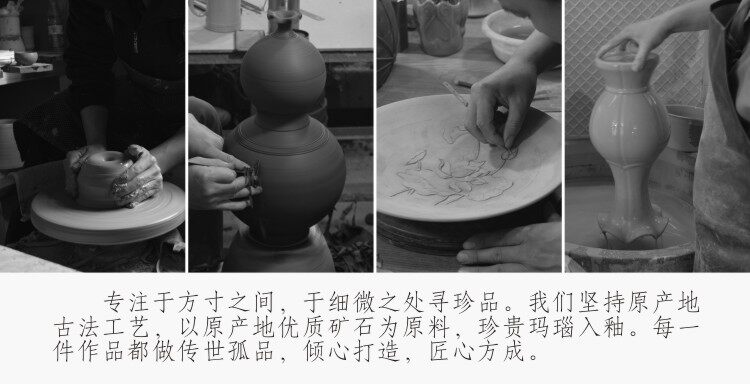 专注于方寸之间，于细微之处寻珍品。我们坚持原产地古法工艺，以原产地优质矿石为原料，珍贵玛瑙入釉。每一件作品都做传世孤品，倾心打造，匠心方成。