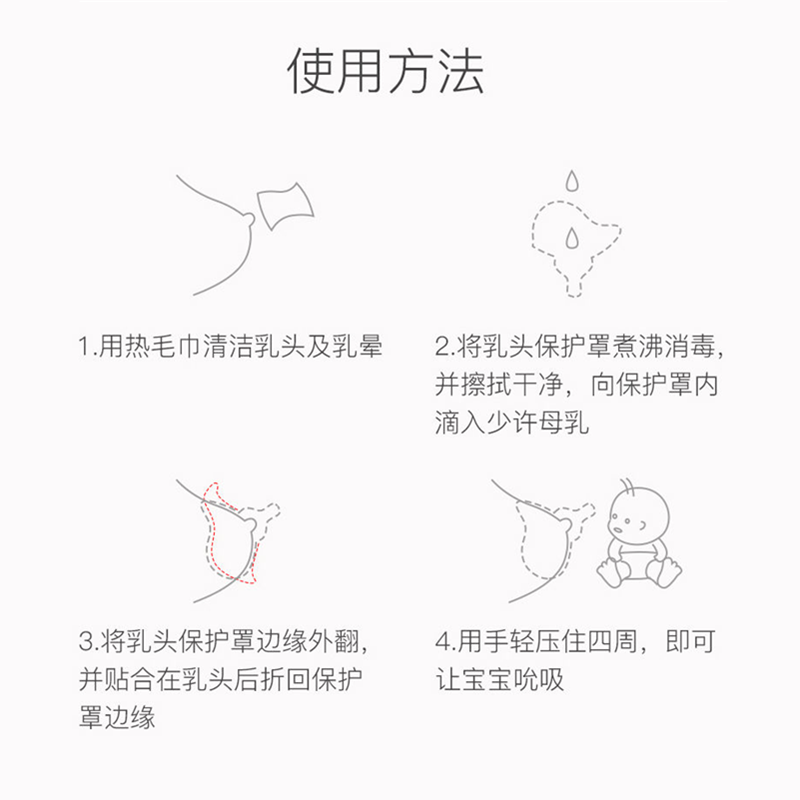 使用方法

1.用热毛巾清洁乳头及乳晕

2.将乳头保护罩煮沸消毒，并擦拭干净，向保护罩内滴入少许母乳

3.将乳头保护罩边缘外翻，并贴合在乳头后折回保护罩边缘

4.用手轻压住四周，即可让宝宝吮吸