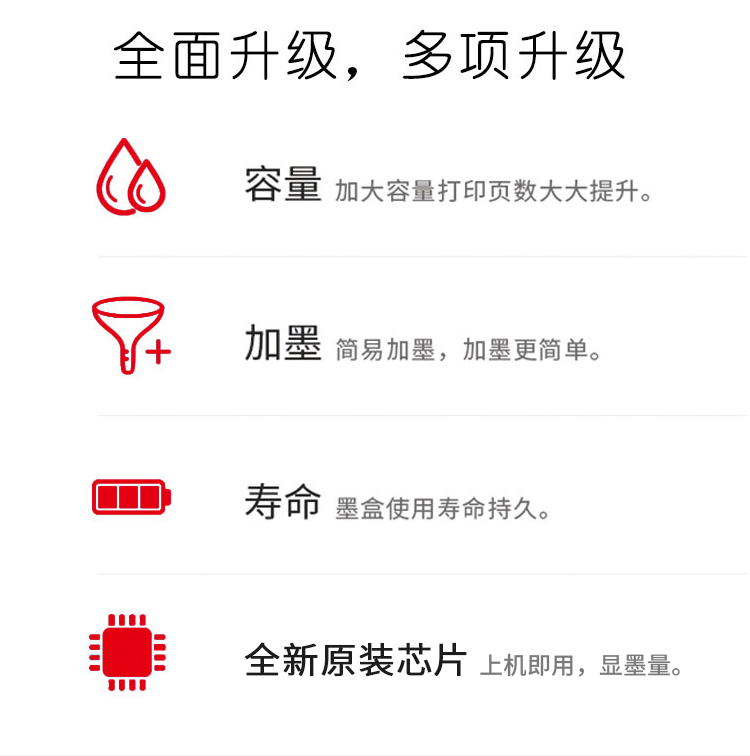 全面升级，多项升级

容量 加大容量打印页数大大提升。

加墨 简易加墨，加墨更简单。

寿命 墨盒使用寿命持久。

全新原装芯片 上机即用，显墨量。