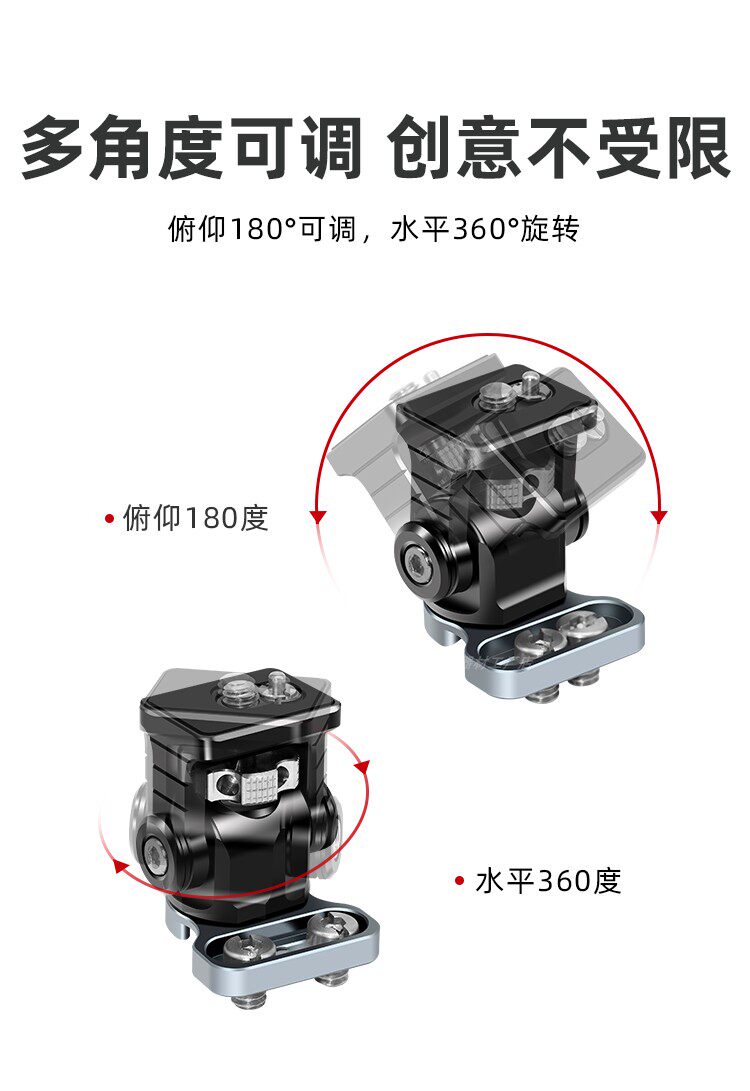 多角度可调 创意不受限

俯仰180°可调，水平360°旋转

• 俯仰180度

• 水平360度