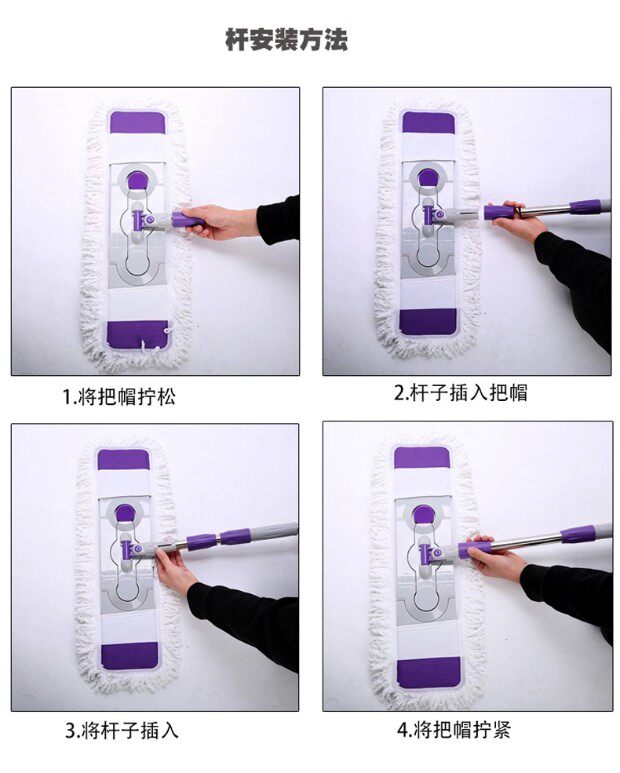 杆安装方法

1.将把帽拧松

2.杆子插入把帽

3.将杆子插入

4.将把帽拧紧