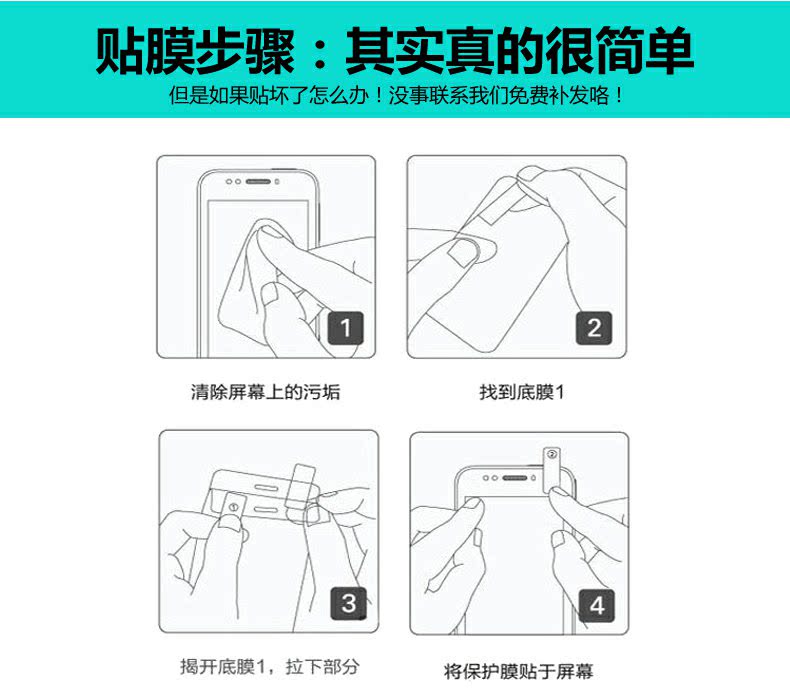 贴膜步骤：其实真的很简单
但是如果贴坏了怎么办！没事联系我们免费补发咯！

1

清除屏幕上的污垢

2

找到底膜1

①

3

揭开底膜1，拉下部分

②

4

将保护膜贴于屏幕