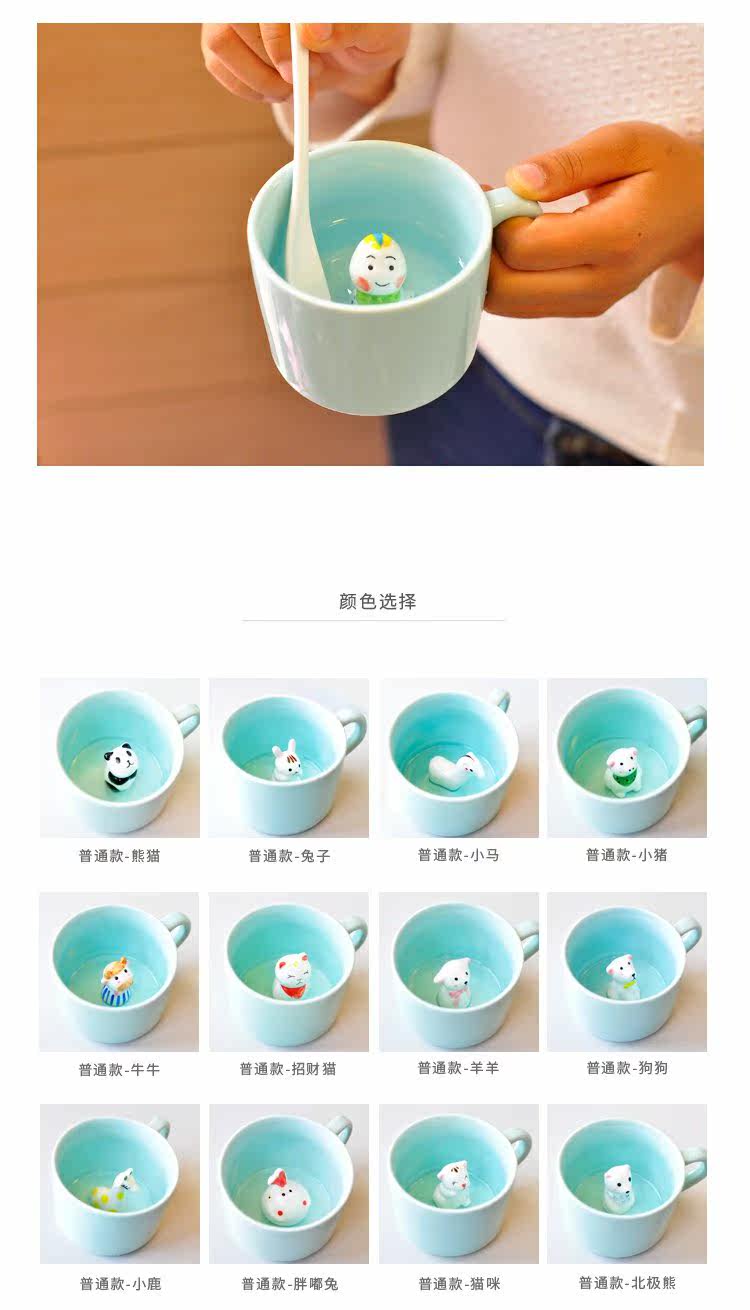 颜色选择

普通款-熊猫

普通款-兔子

普通款-小马

普通款-小猪

普通款-牛牛

普通款-招财猫

普通款-羊羊

普通款-狗狗

普通款-小鹿

普通款-胖嘟兔

普通款-猫咪

普通款-北极熊